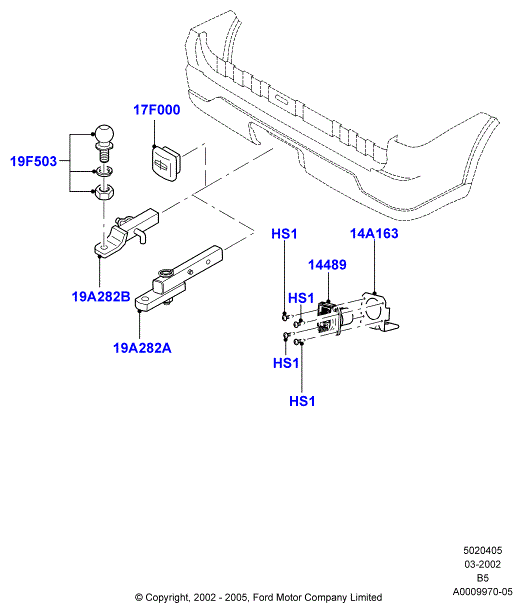 17F000

19F503

HS1

14A163

14489

HS1

19A282B

19A282A

HS1

HS1

5020405
03-2002
B5
A0009970-05

© Copyright, 2002 - 2005, Ford Motor Company Limited