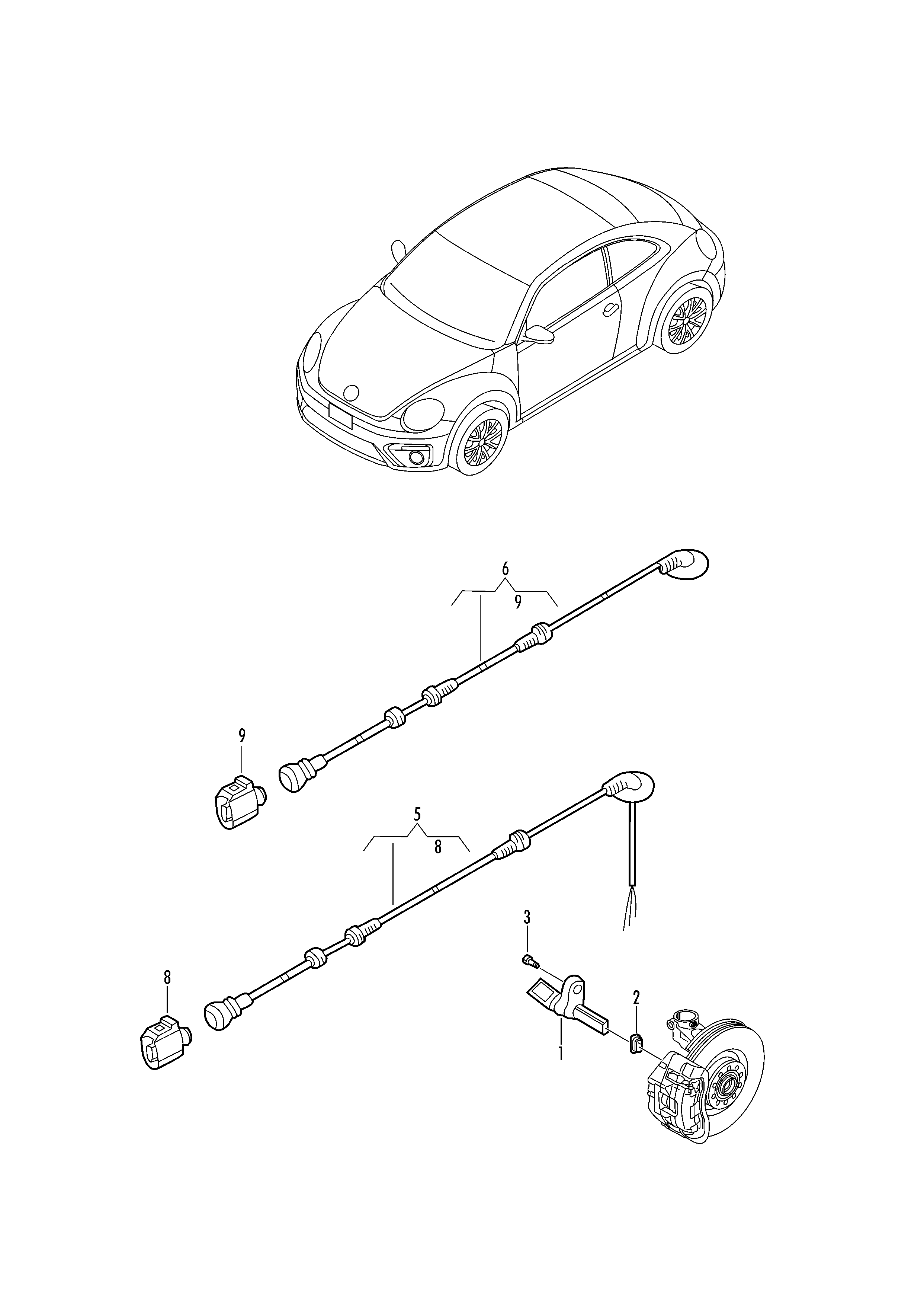 6
9
9
5
8
3
8
2
1