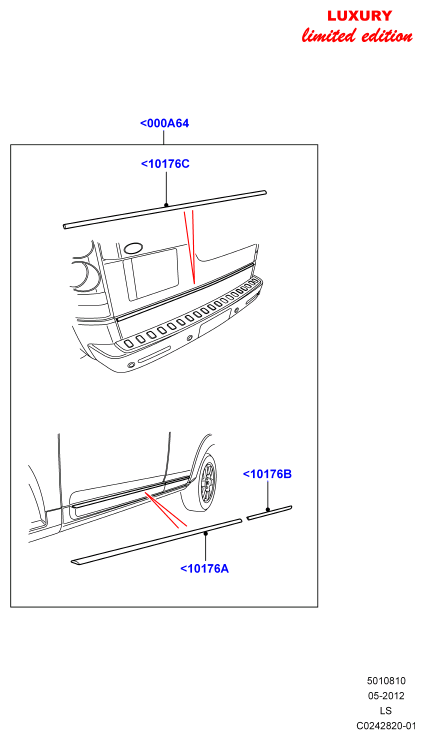 LUXURY
limited edition

<000A64

<10176C

<10176B

<10176A

5010810
05-2012
LS
C0242820-01