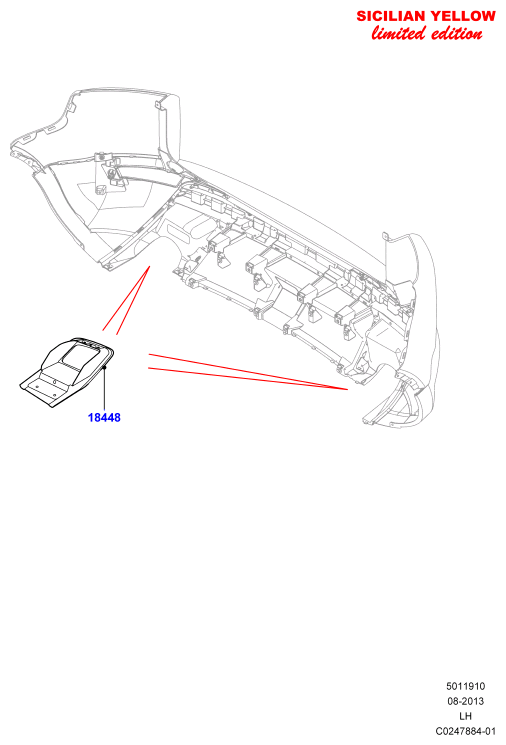 SICILIAN YELLOW
limited edition

18448

5011910
08-2013
LH
C0247884-01