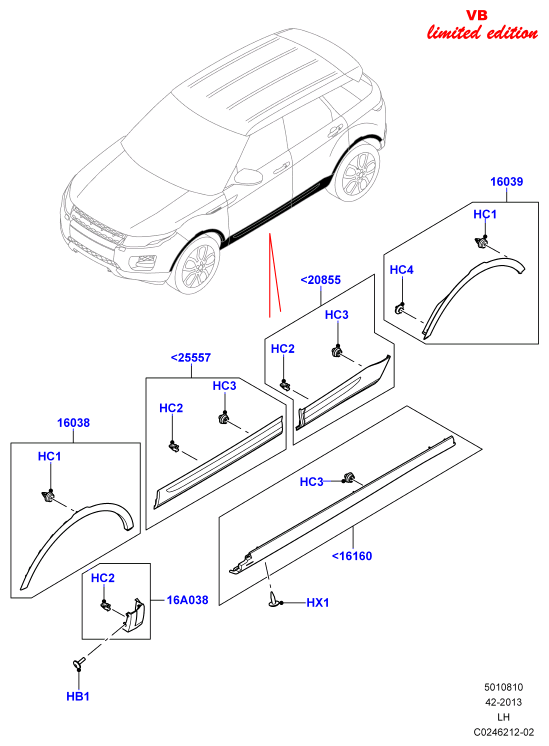 VB
limited edition

16039
HC1
HC4
<20855
HC3
HC2
<25557
HC3
HC2
16038
HC1
HC3
<16160
HC2
16A038
HX1
HB1

5010810
42-2013
LH
C0246212-02