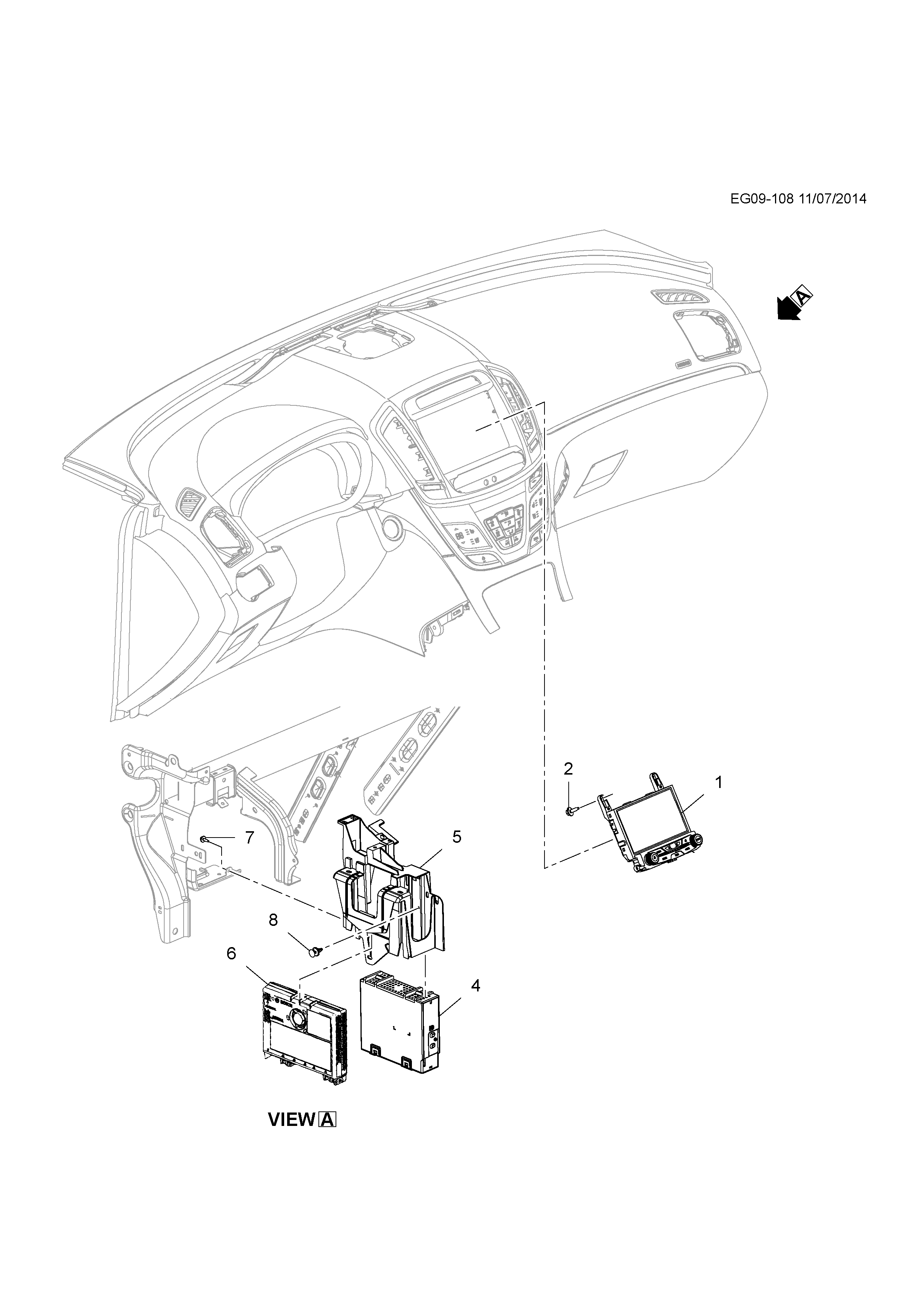 EG09-108 11/07/2014

A

2

1

7

5

8

6

4

VIEW A