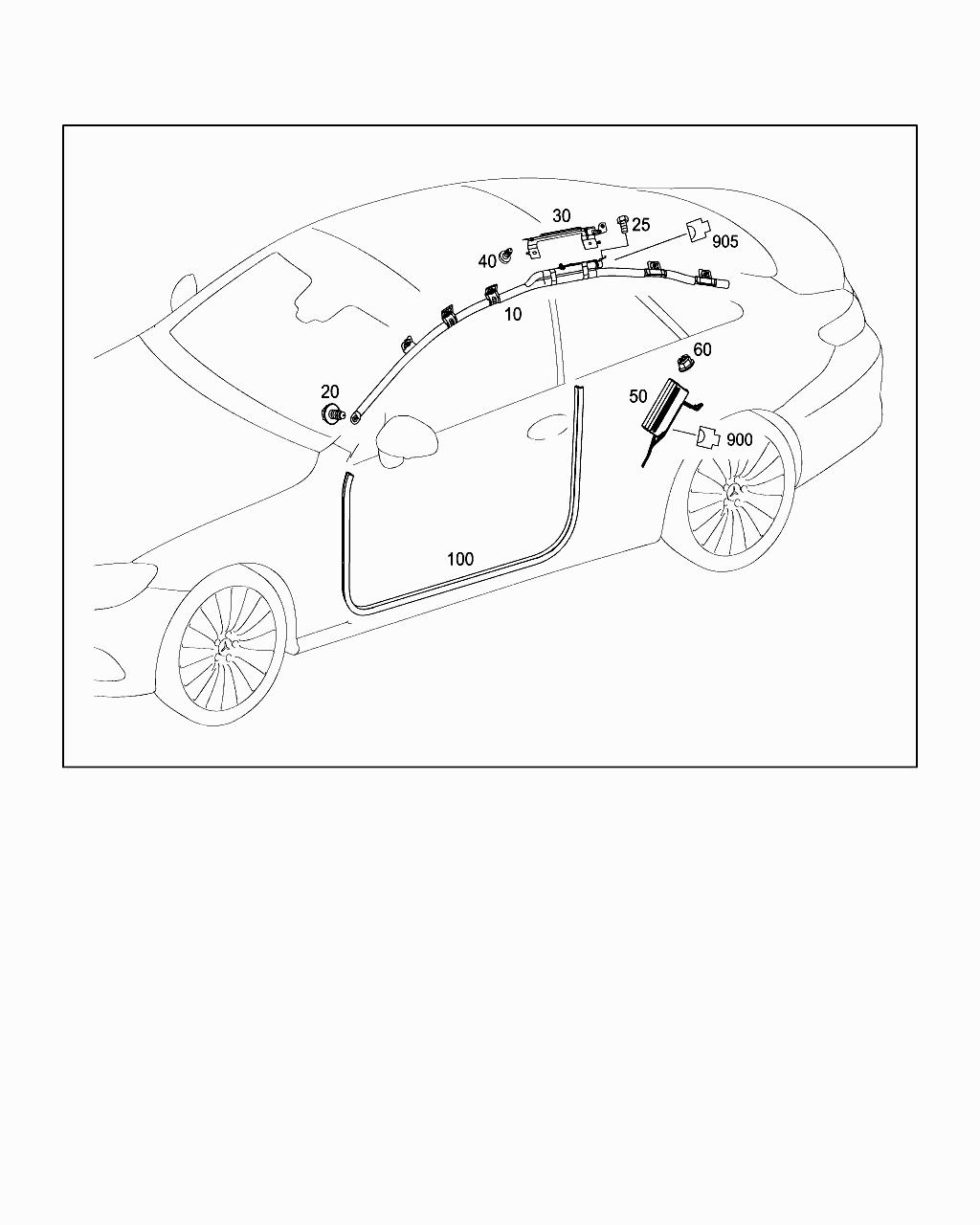 30
25
905
40
10
60
20
50
900
100