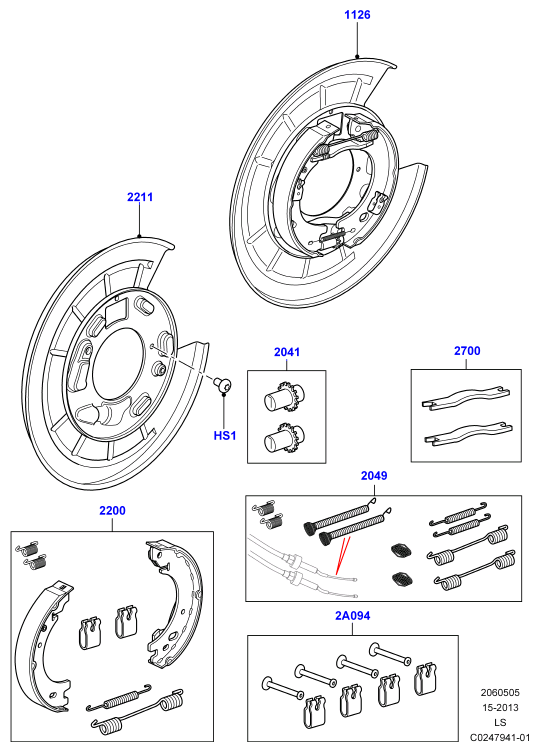 1126

2211

2041

2700

HS1

2049

2200

2A094

2060505
15-2013
LS
C0247941-01