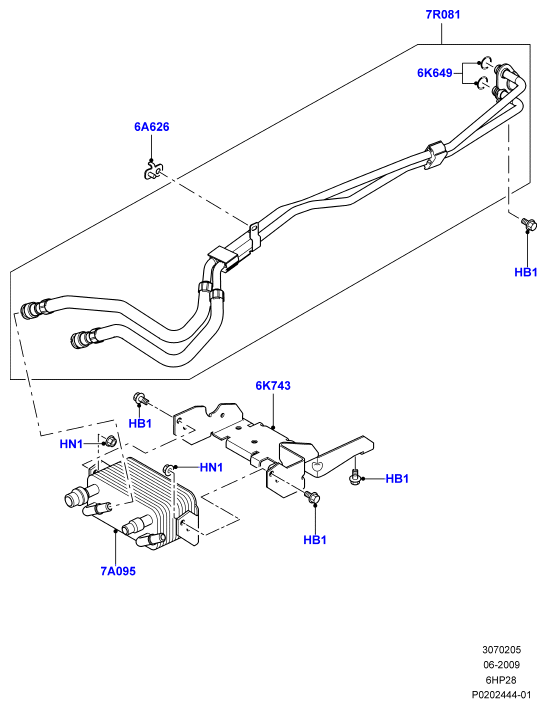 7R081

6K649

6A626

HB1

6K743

HB1

HN1

HN1

HB1

HB1

7A095

3070205
06-2009
6HP28
P0202444-01