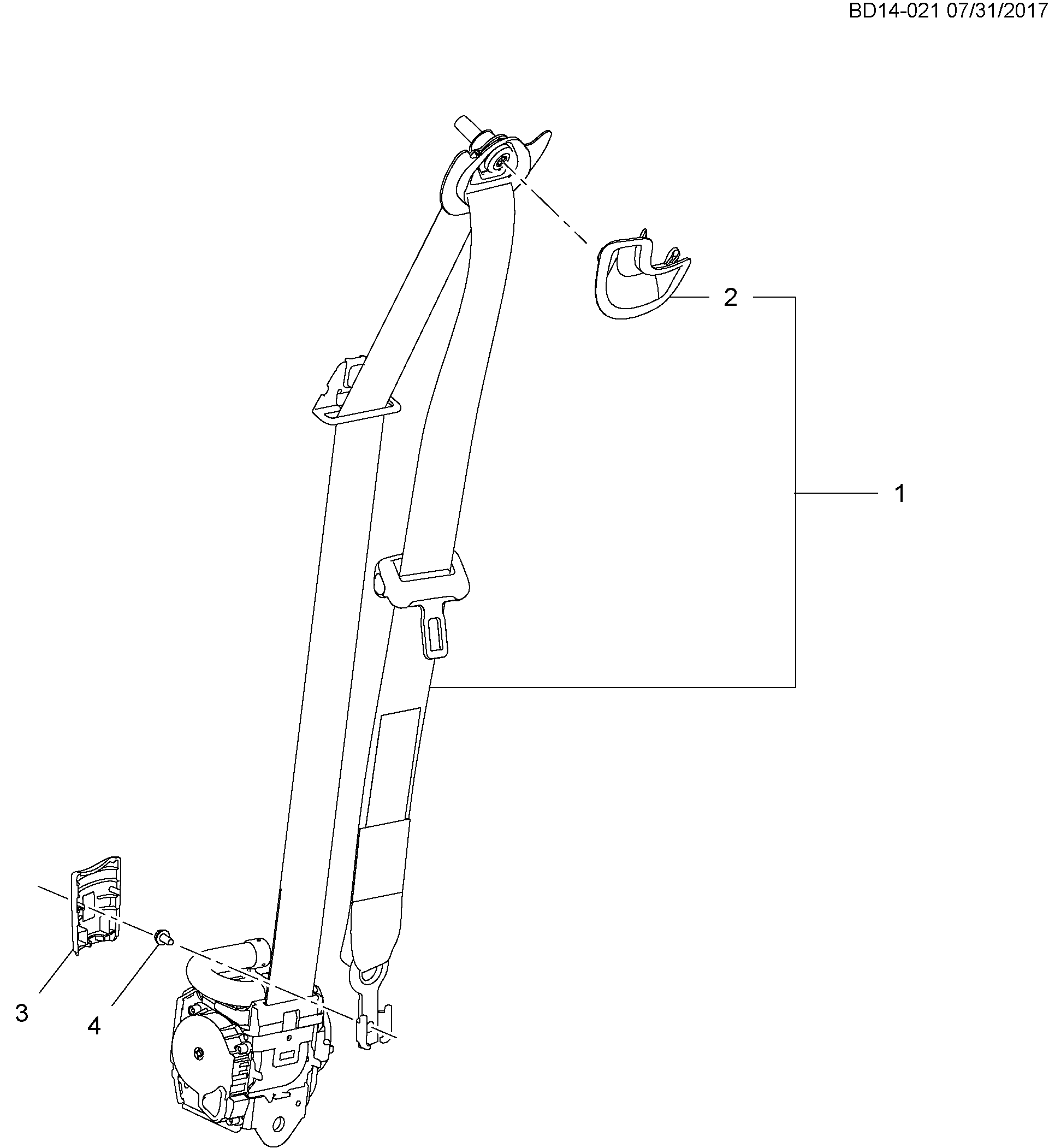 BD14-021 07/31/2017

2

1

3

4