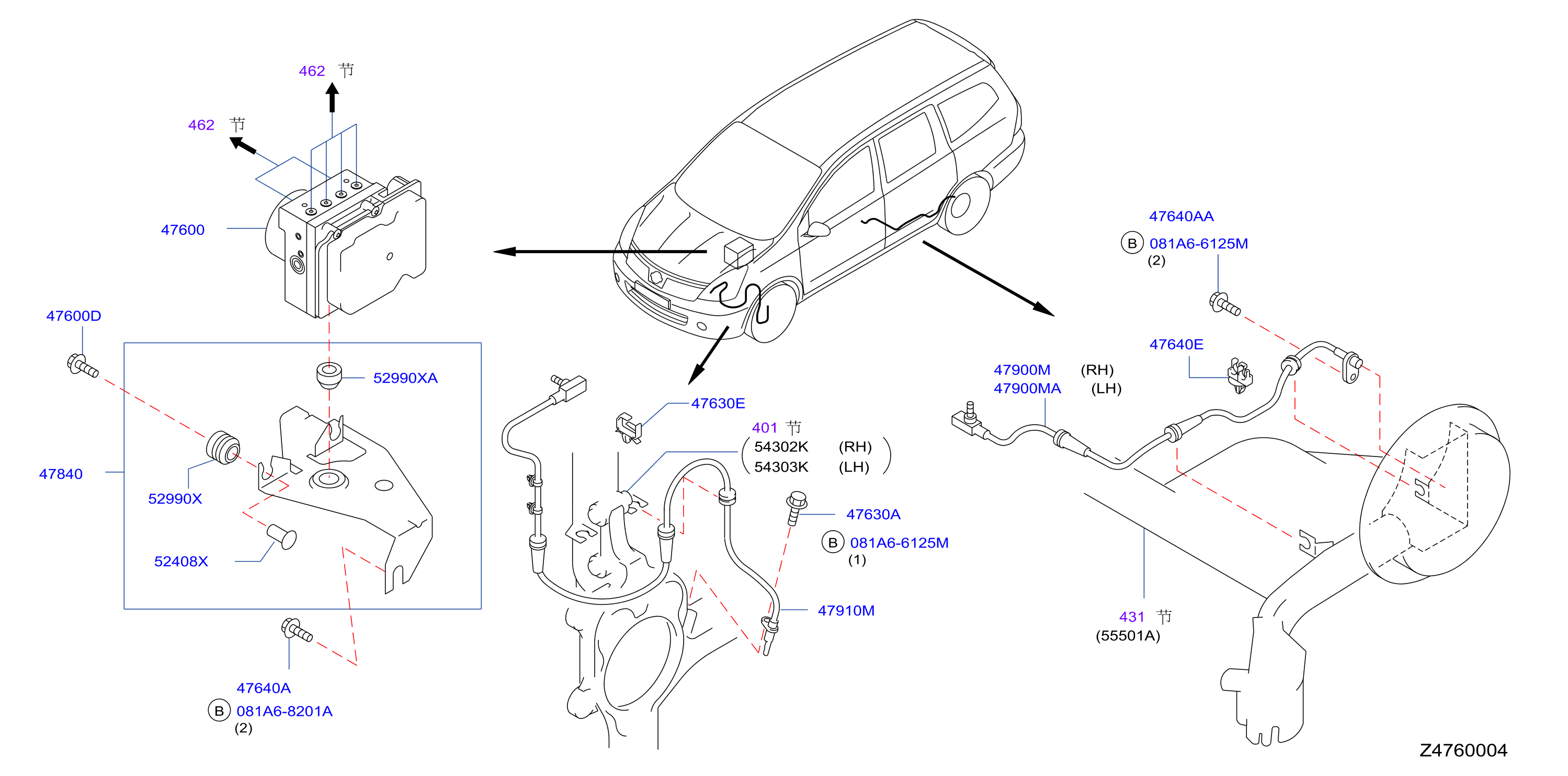 462 节

462 节

47600

47600D

52990XA

47840

52990X

52408X

47640A
B 081A6-8201A
(2)

47630E

401 节
54302K (RH)
54303K (LH)

47630A
B 081A6-6125M
(1)

47910M

47640AA
B 081A6-6125M
(2)

47640E

47900M (RH)
47900MA (LH)

431 节
(55501A)

Z4760004