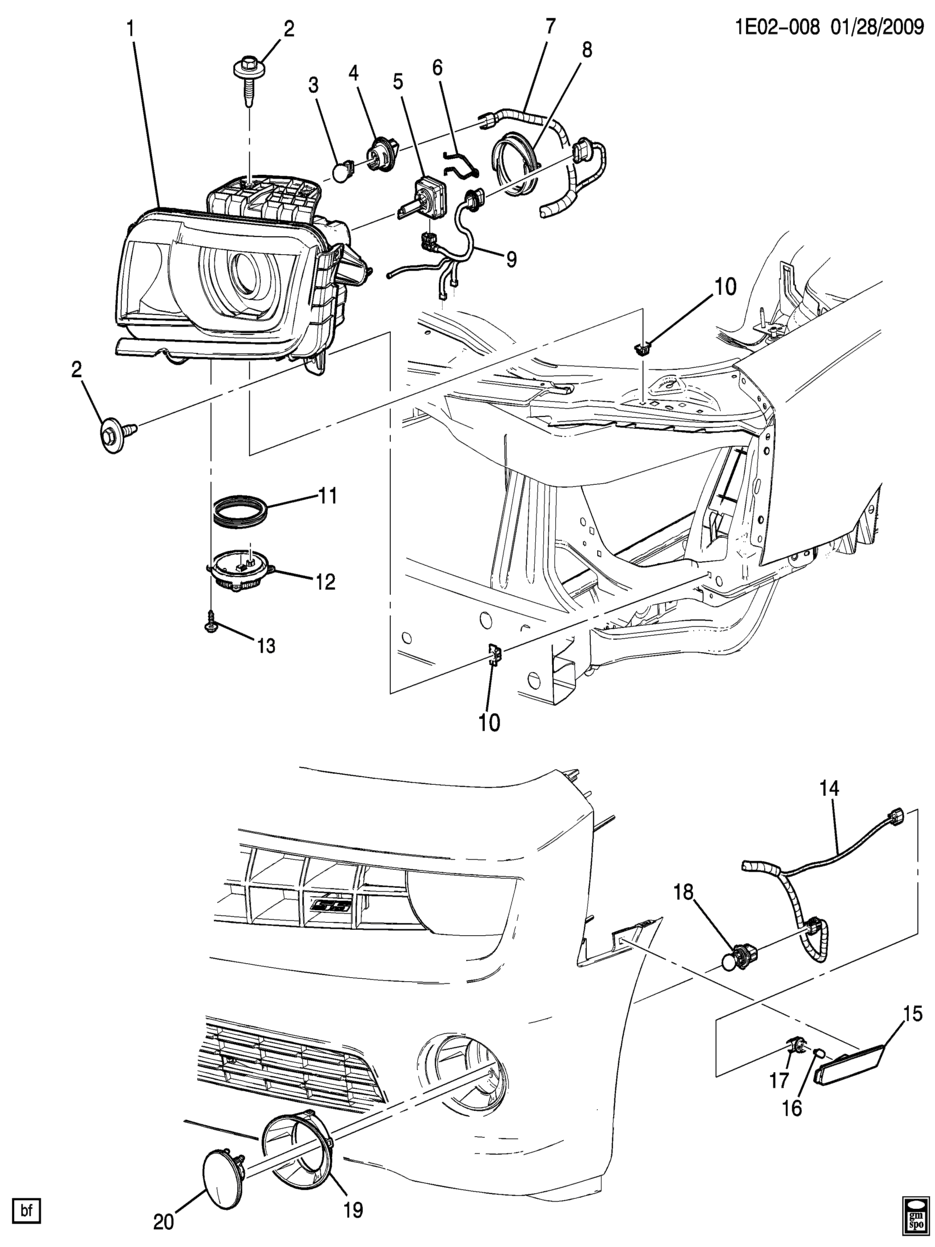 1E02-008 01/28/2009

1
2
3
4
5
6
7
8
9
10
2
11
12
13
10
14
18
15
17
16
20
19

bf

gm spo