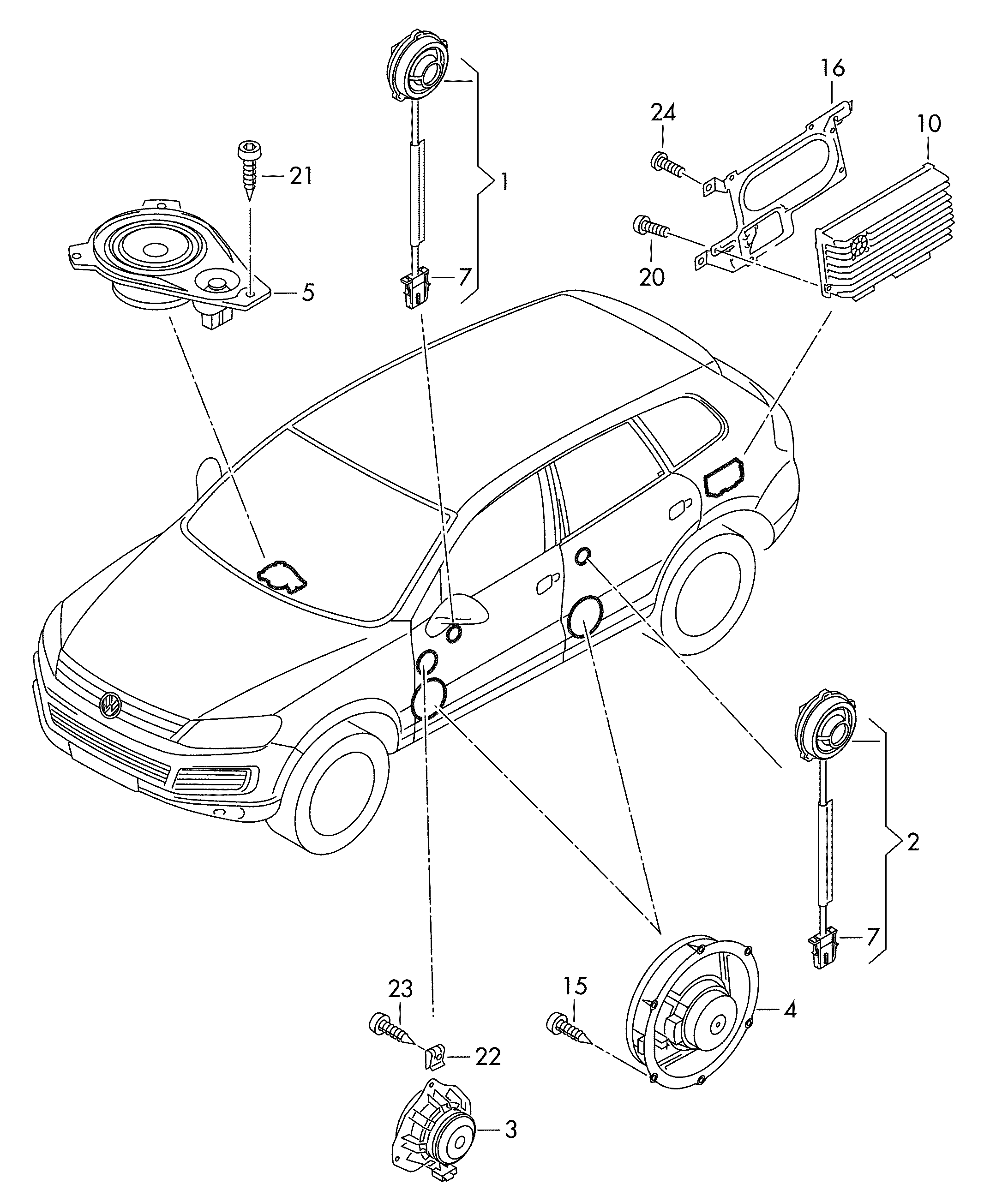 16
24
10
21
1
20
5
7
2
7
23
15
4
22
3