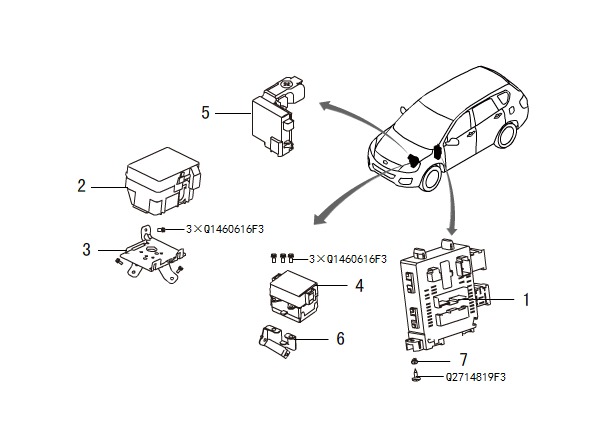 5

2

3×Q1460616F3

3

3×Q1460616F3

4

1

6

7

Q2714819F3