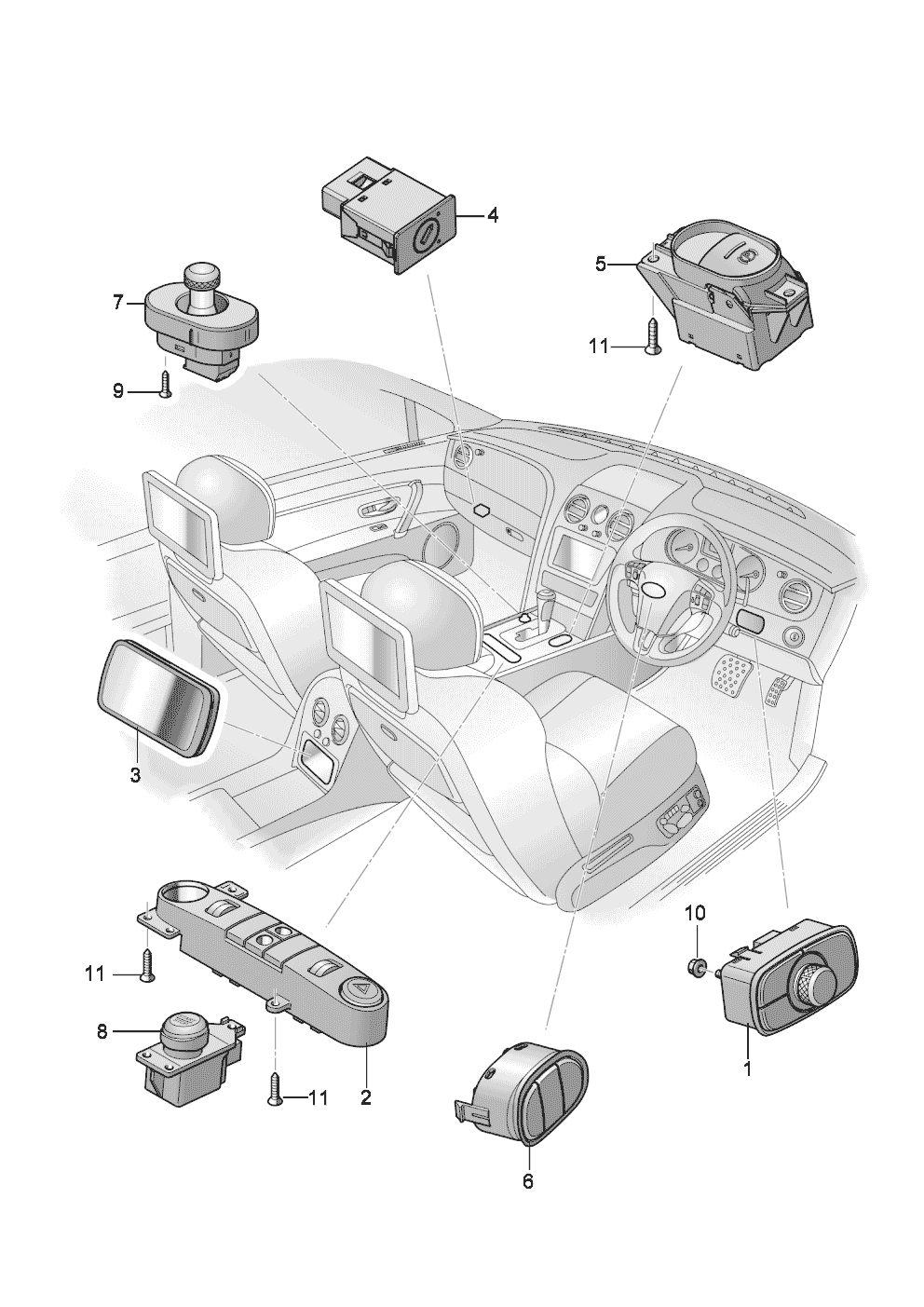 4
5
7
11
9
3
10
11
8
1
2
11
6