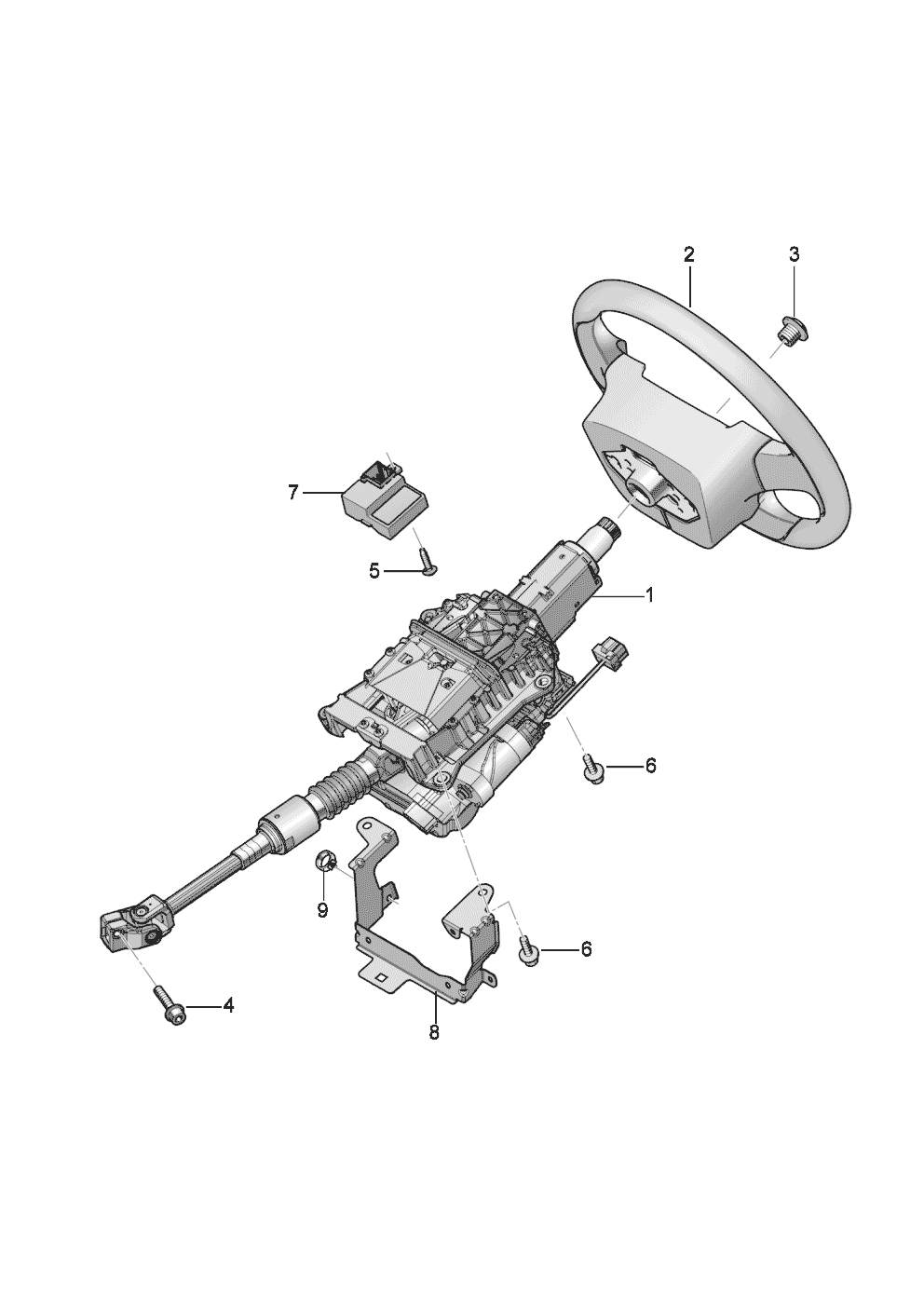 2
3
7
5
1
6
9
6
4
8