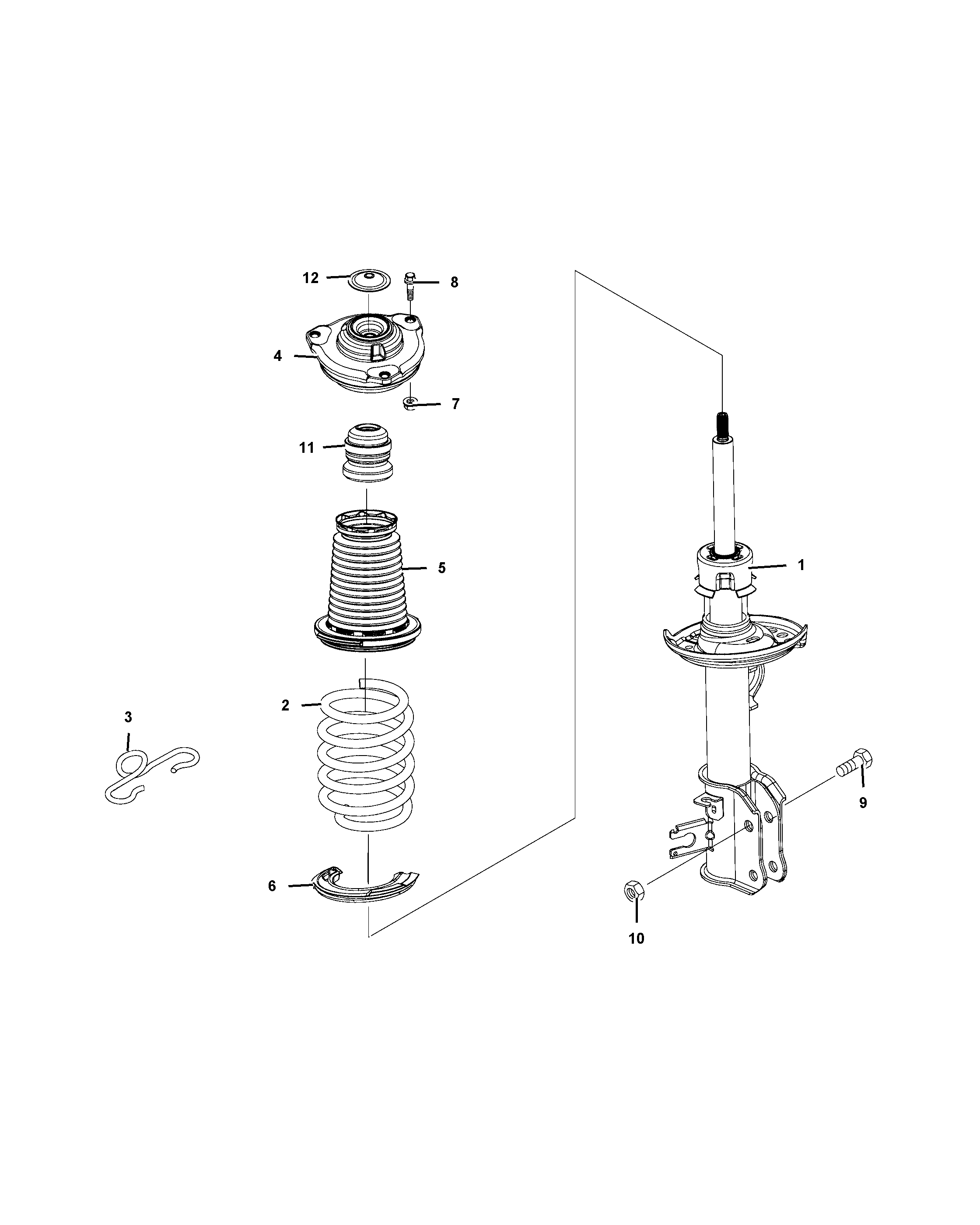 12
8
4
7
11
5
1
2
3
9
6
10