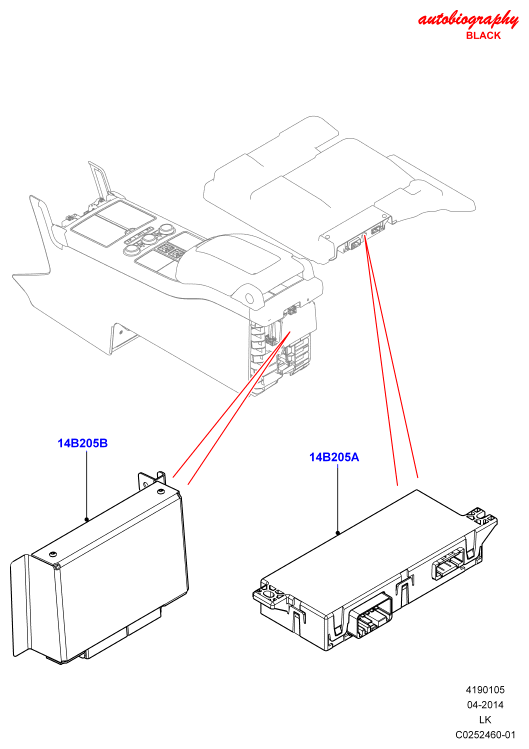 autobiography
BLACK

14B205B

14B205A

4190105
04-2014
LK
C0252460-01