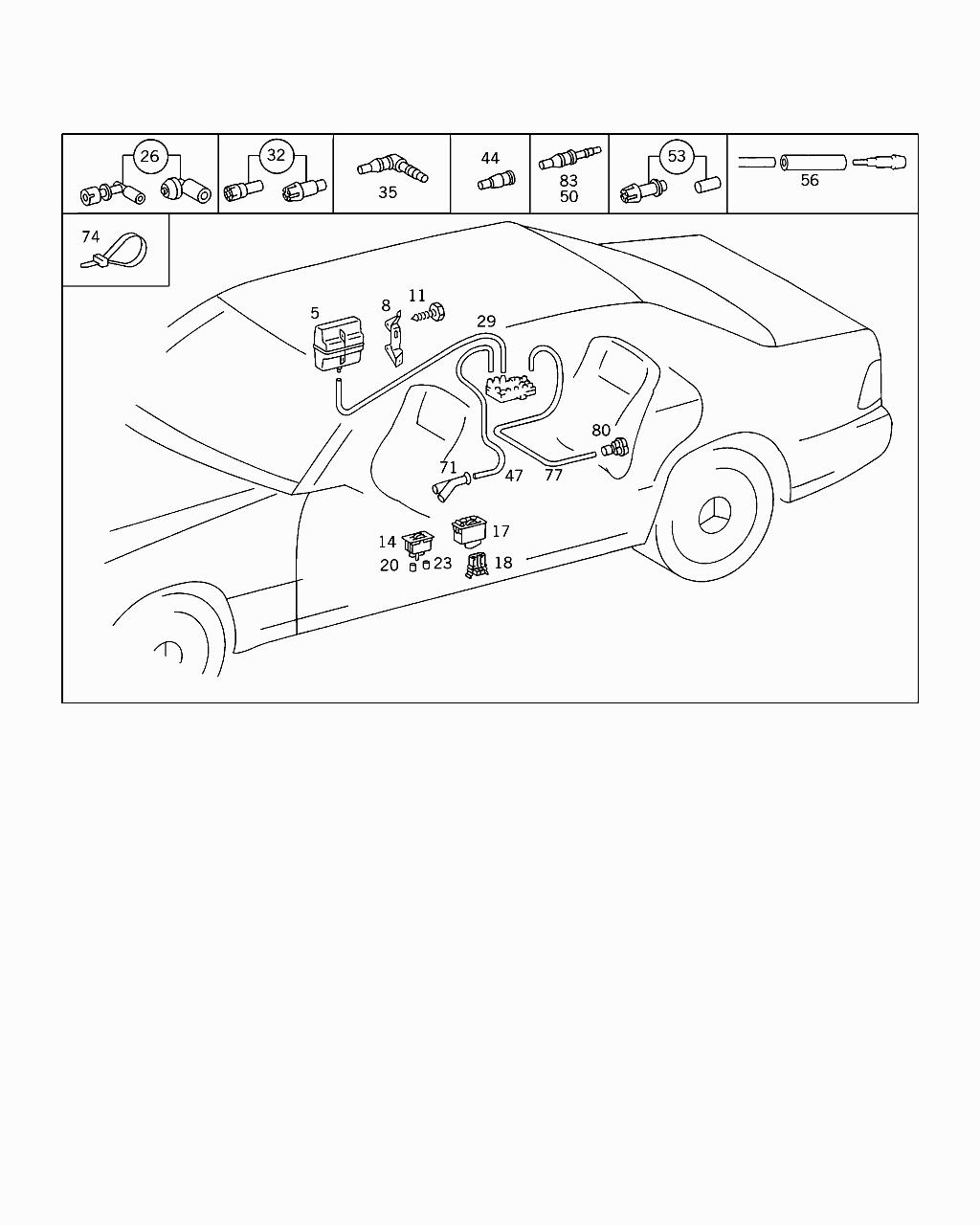 26
32
35
44
83
50
53
56
74
5
8
11
29
80
71
47
77
14
17
20
23
18