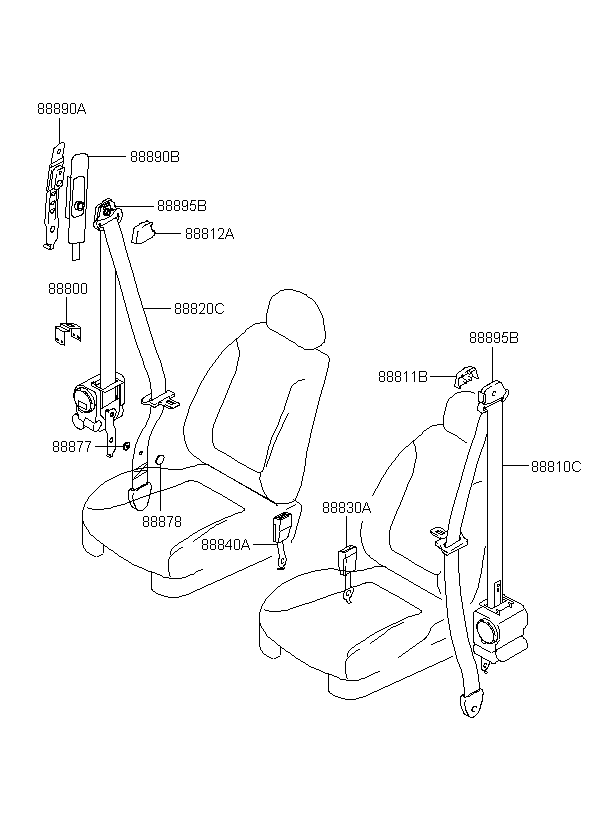 88890A
88890B
88895B
88812A
88800
88820C
88877
88878
88840A
88895B
88811B
88810C
88830A