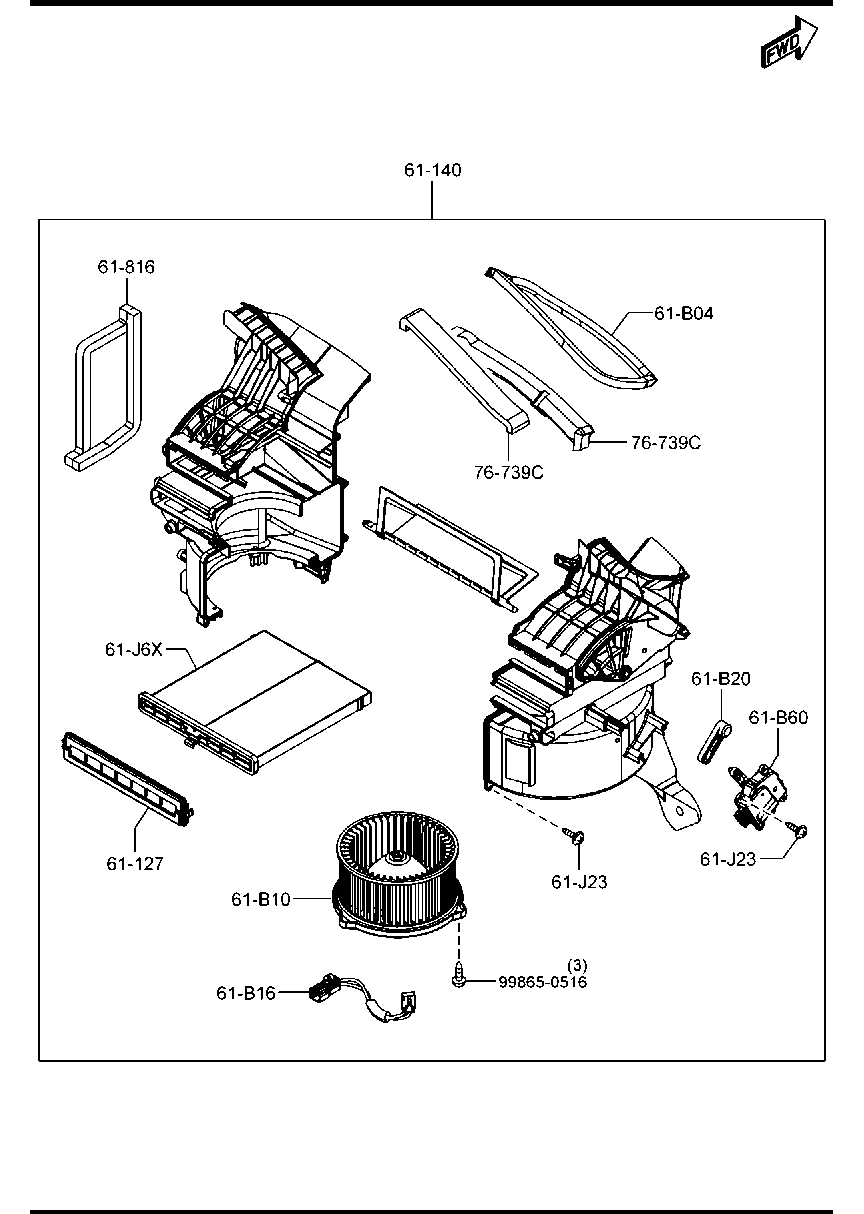 FWD

61-140

61-816

61-B04

76-739C

76-739C

61-J6X

61-B20

61-B60

61-127

61-J23

61-J23

61-B10

(3)

99865-0516

61-B16