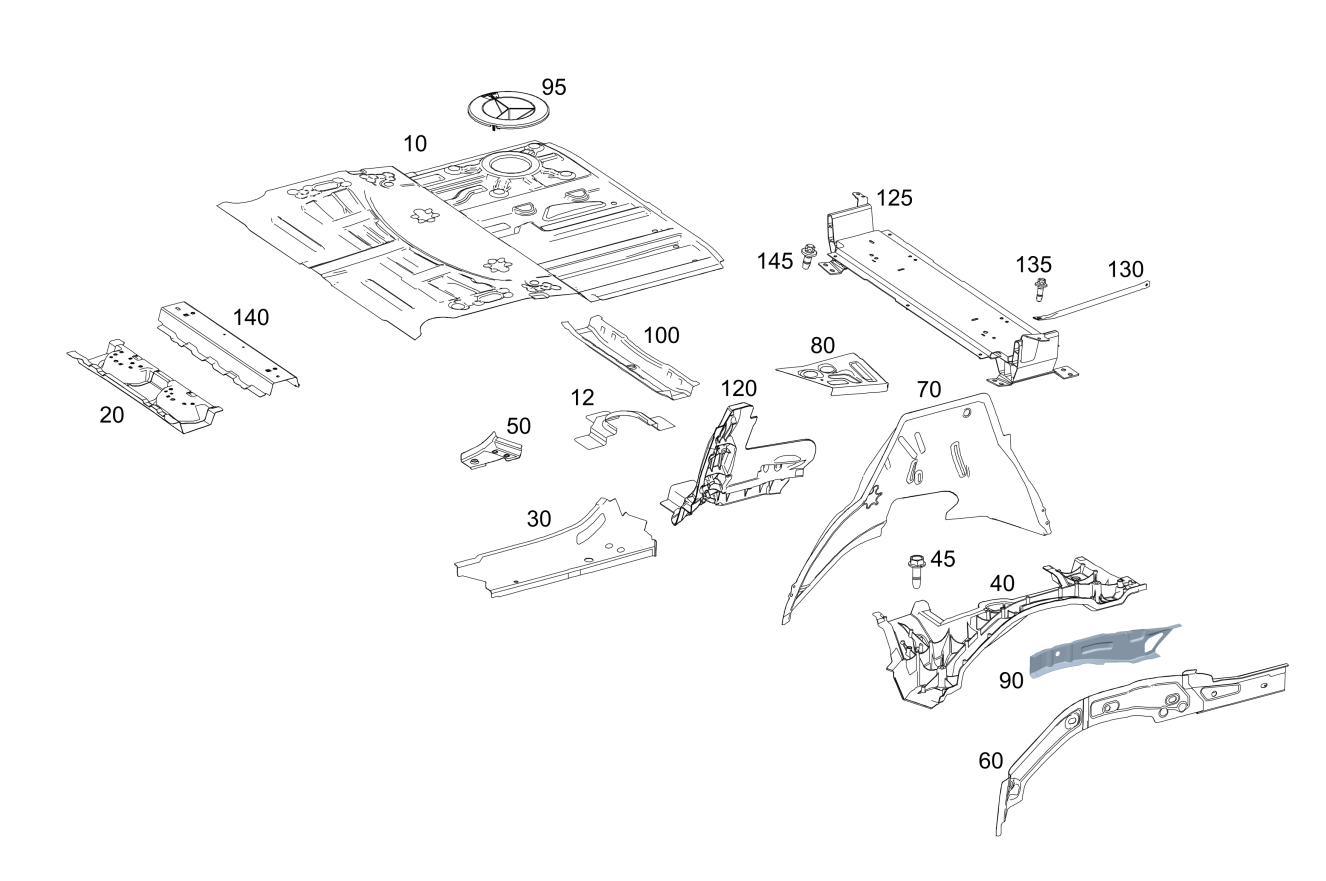 95
10
125
145
135
130
140
100
80
20
12
120
70
50
30
45
40
90
60