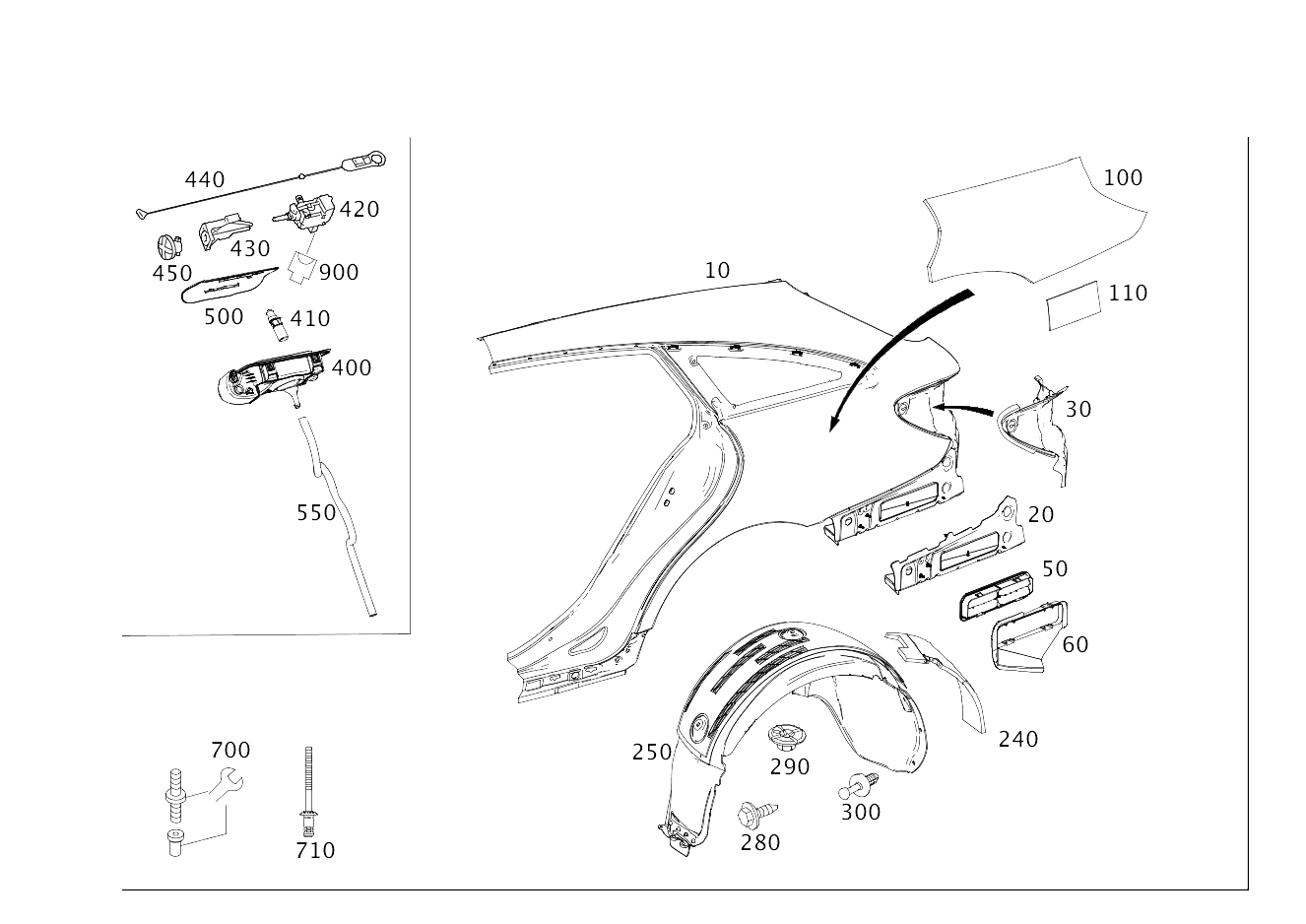 440
420
430
450
900
500
410
400
550
700
710
10
100
110
30
20
50
60
240
250
290
300
280