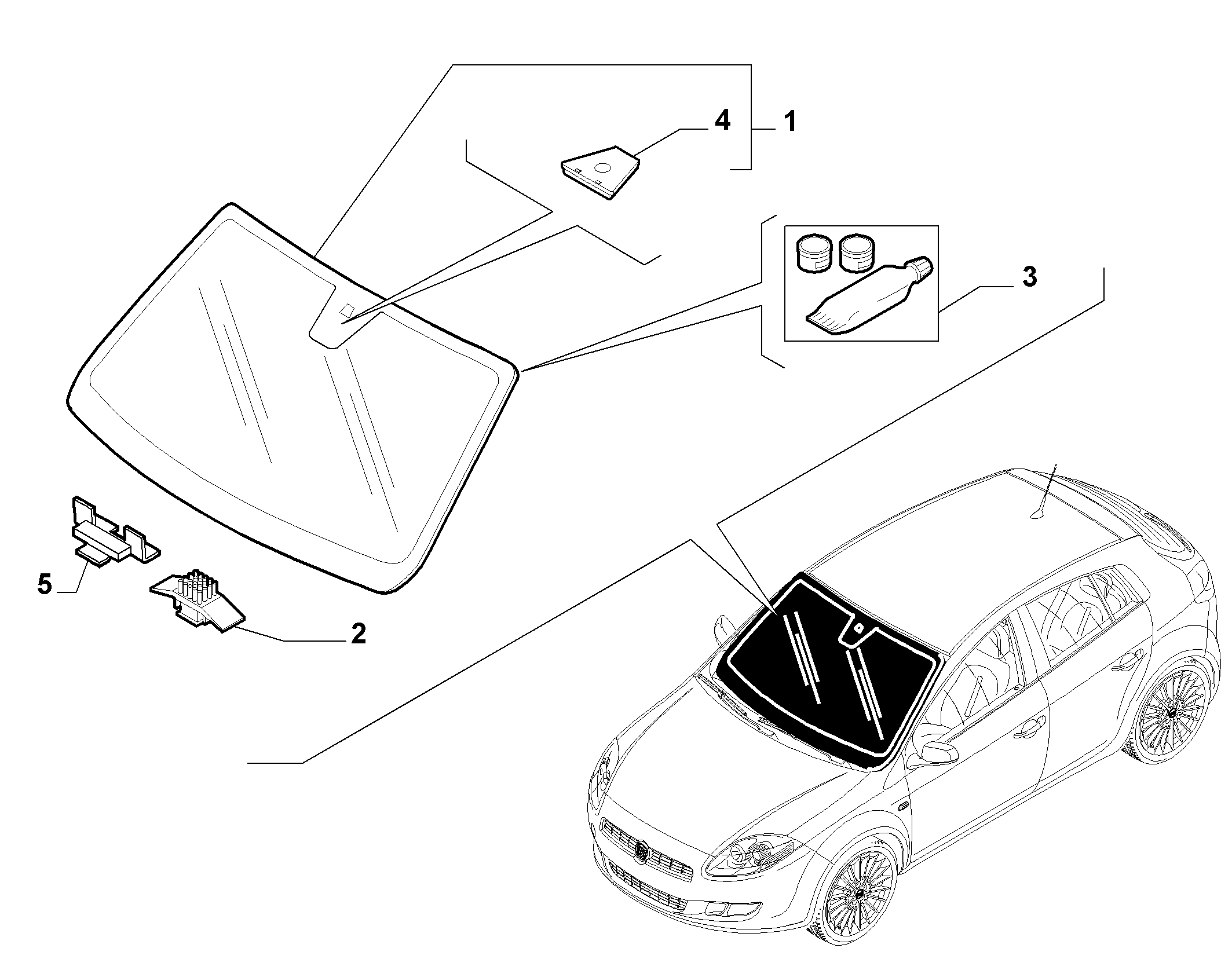 4
1
3
5
2