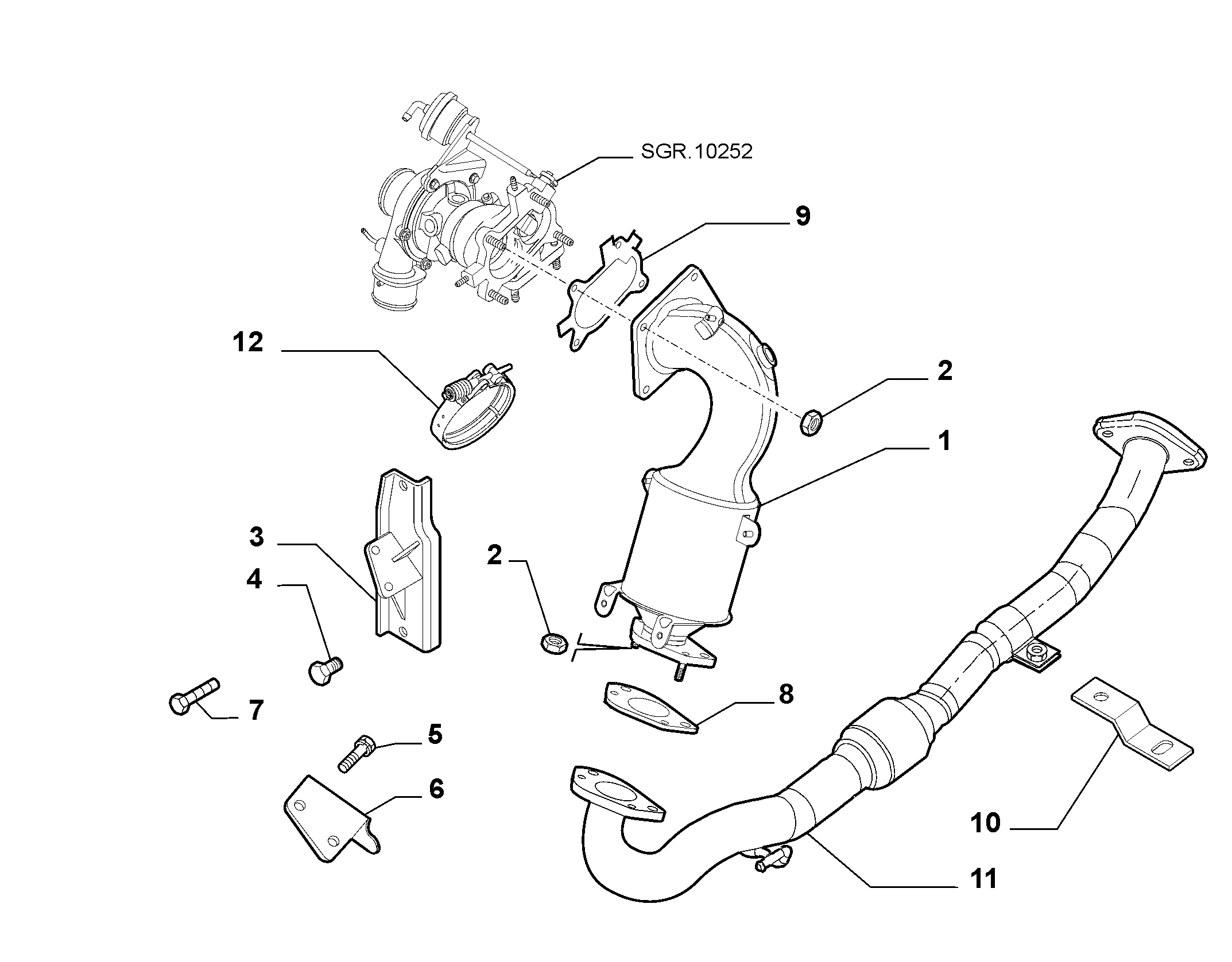 SGR.10252
9
12
2
1
3
2
4
7
8
5
6
10
11