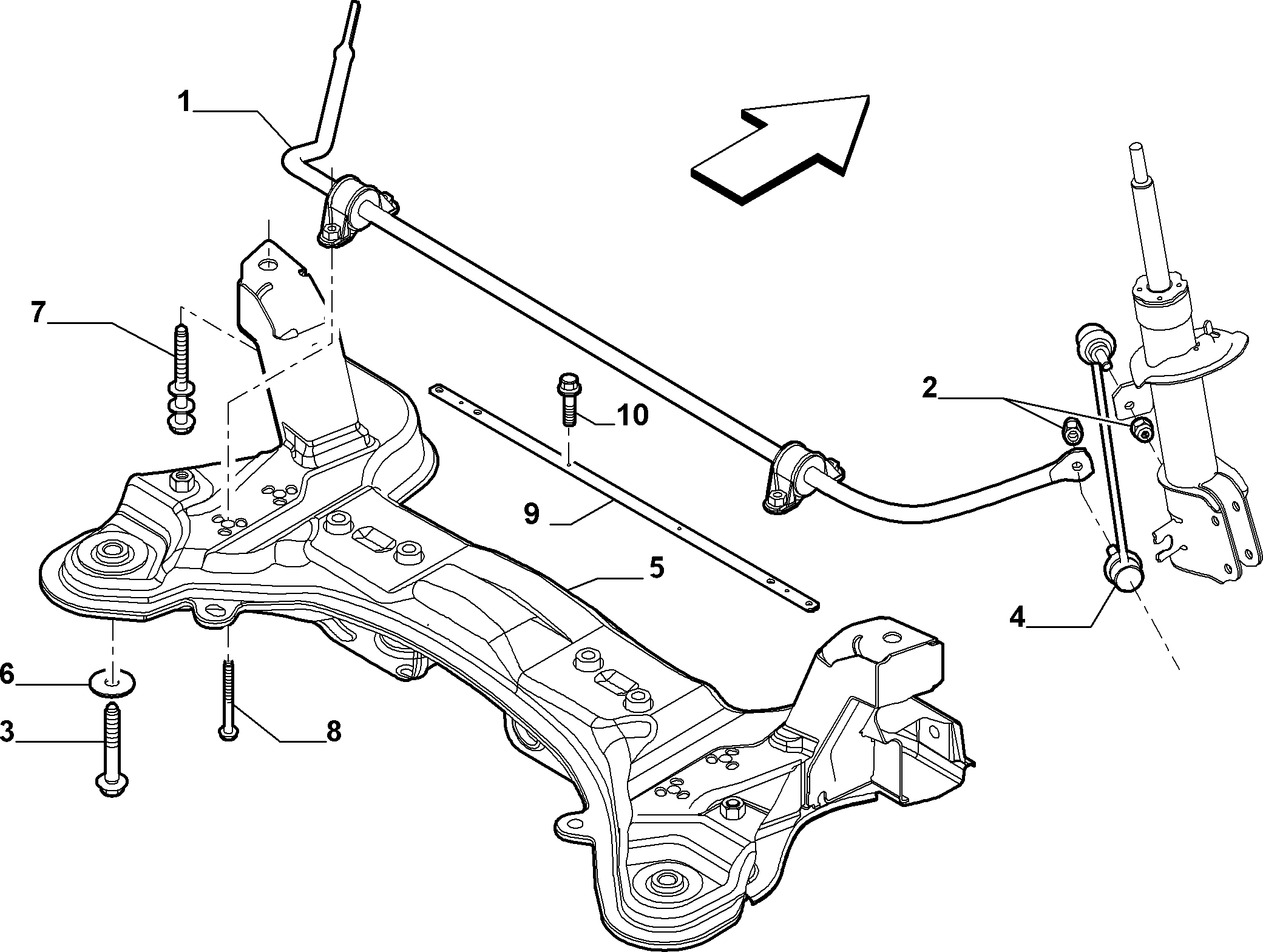 1
7
10
2
9
5
4
6
3
8