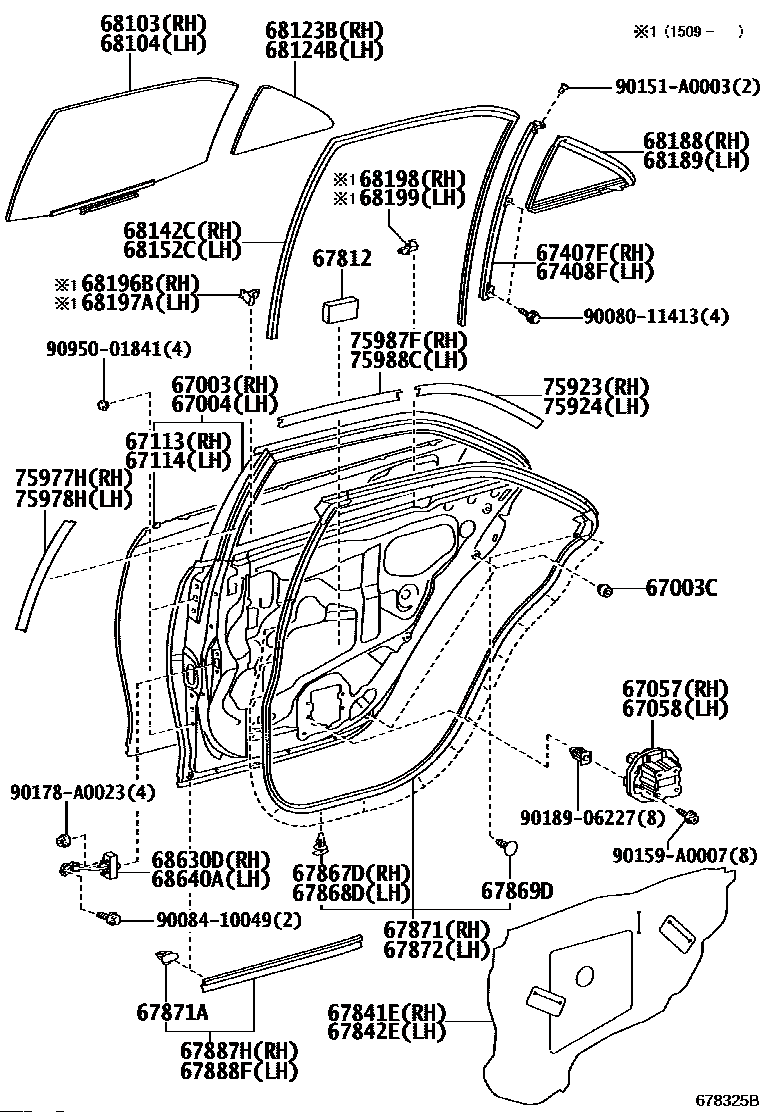 68103(RH)
68104(LH)

68123B(RH)
68124B(LH)

※1 (1509 - )

90151-A0003(2)

68188(RH)
68189(LH)

※1 68198(RH)
※1 68199(LH)

68142C(RH)
68152C(LH)

67812

67407F(RH)
67408F(LH)

※1 68196B(RH)
※1 68197A(LH)

90080-11413(4)

90950-01841(4)

75987F(RH)
75988C(LH)

67003(RH)
67004(LH)

75923(RH)
75924(LH)

67113(RH)
67114(LH)

75977H(RH)
75978H(LH)

67003C

67057(RH)
67058(LH)

90178-A0023(4)

90189-06227(8)

90159-A0007(8)

68630D(RH)
68640A(LH)

67867D(RH)
67868D(LH)

67869D

90084-10049(2)

67871(RH)
67872(LH)

67871A

67841E(RH)
67842E(LH)

67887H(RH)
67888F(LH)

678325B