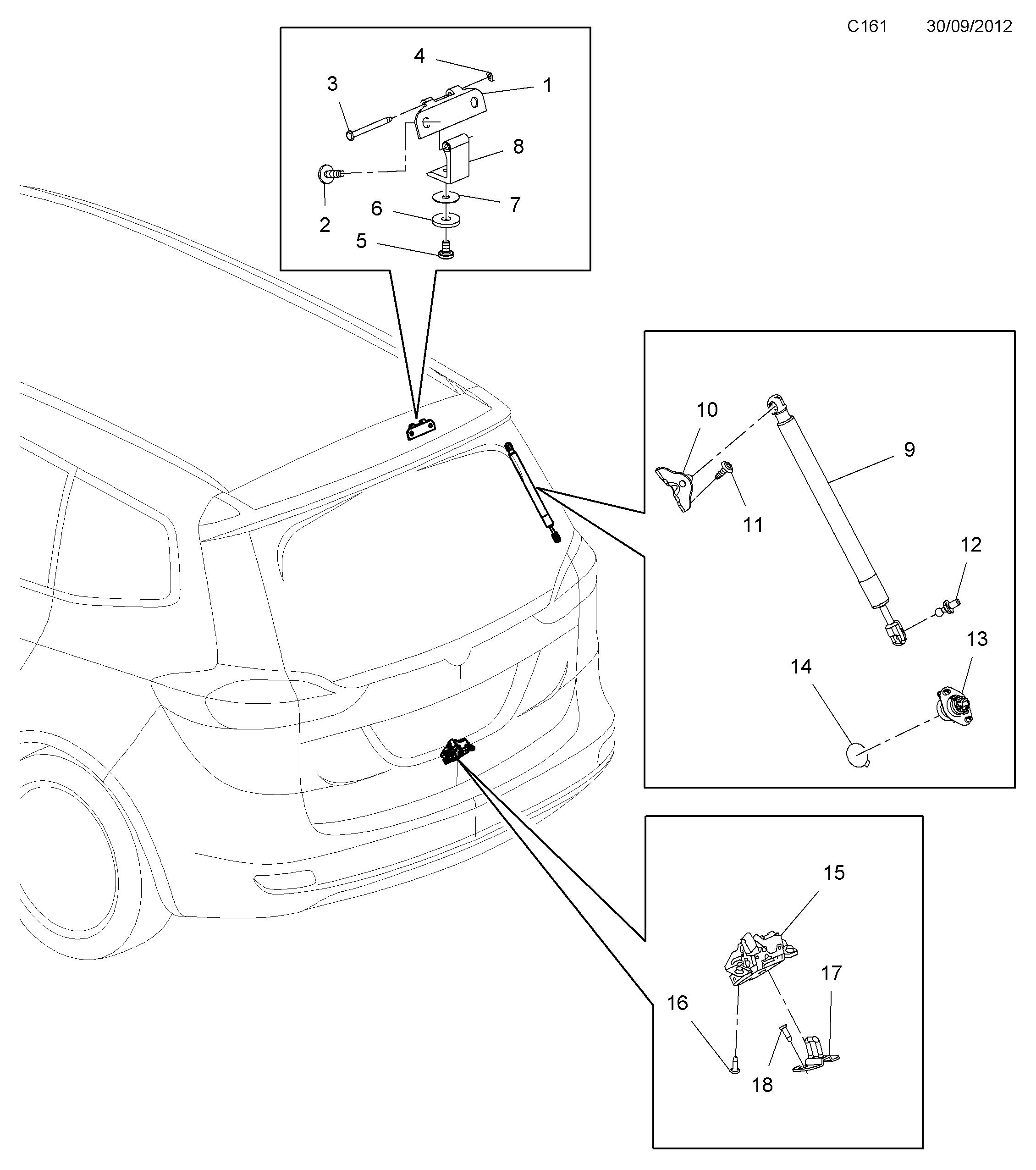 C161 30/09/2012

4
3
1
8
2
7
6
5

10
9
11
12
13
14

15
17
16
18