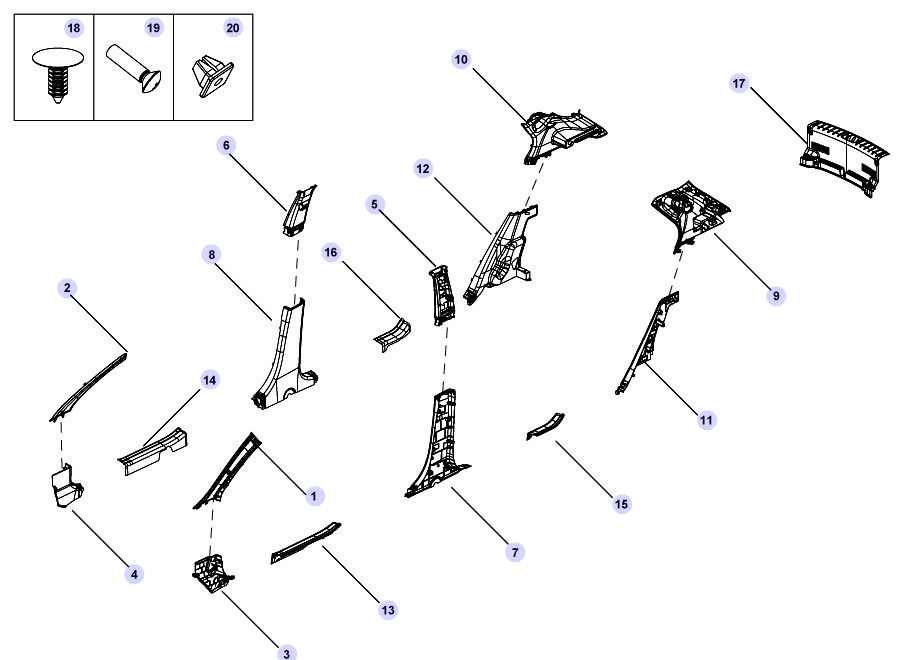 18
19
20
10
17
6
12
5
8
16
9
2
14
11
1
15
7
4
13
3