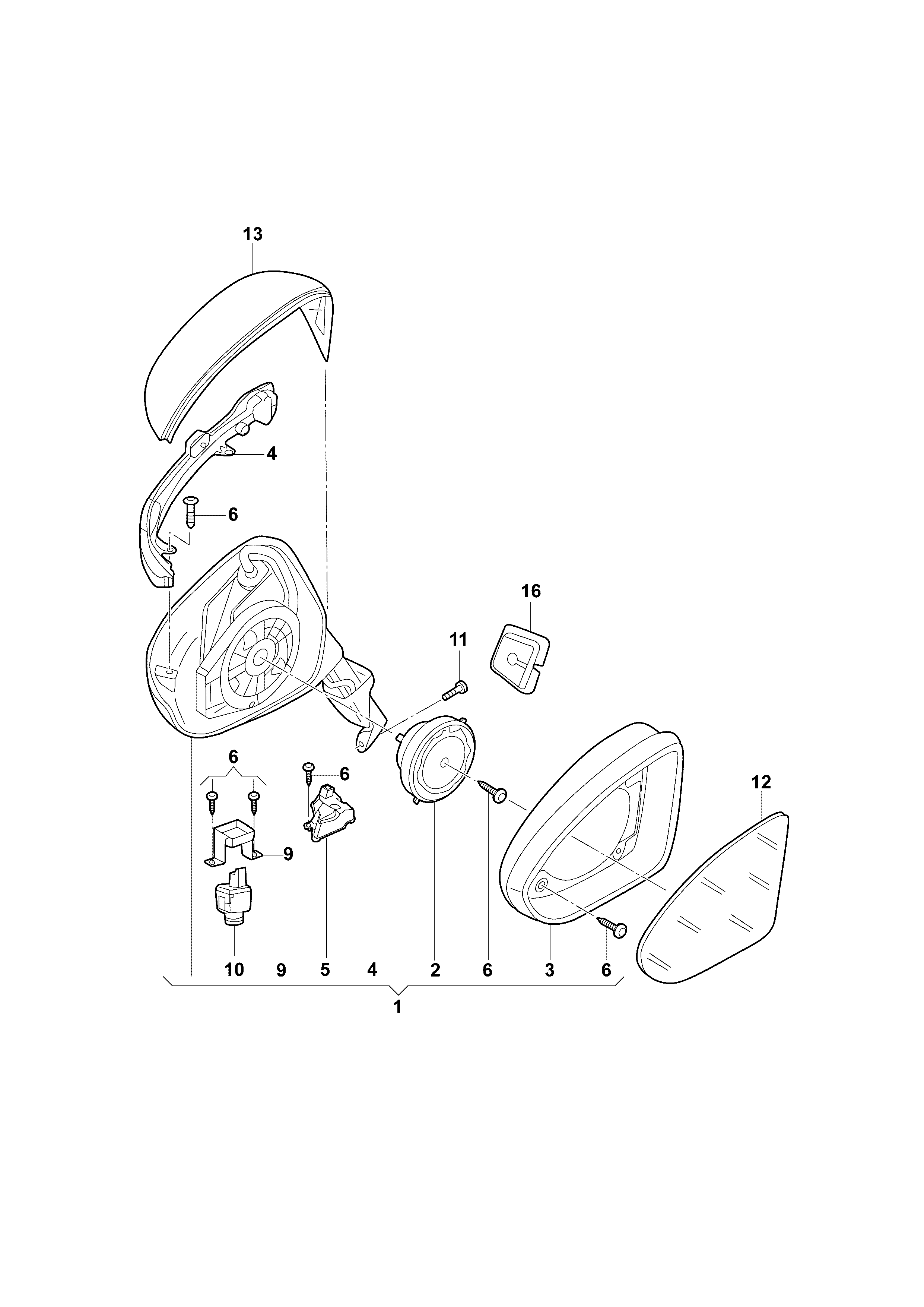 13
4
6
16
11
6
6
9
12
10
9
5
4
2
6
3
6
1