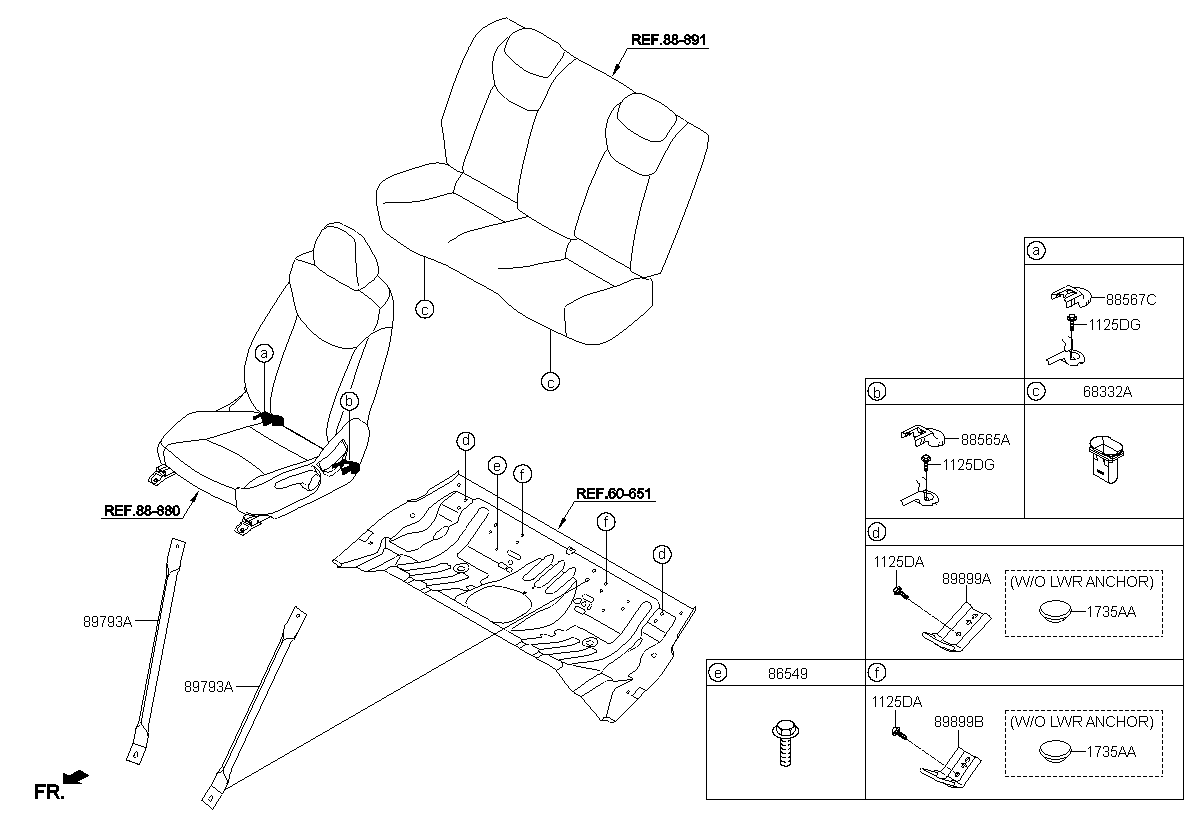 REF.88-891

c

c

a

b

REF.88-880

d

e

f

REF.60-651

f

d

89793A

89793A

FR.

a

88567C

1125DG

b

88565A

1125DG

c

68332A

d

1125DA

89899A

(W/O LWR ANCHOR)

1735AA

e

86549

f

1125DA

89899B

(W/O LWR ANCHOR)

1735AA