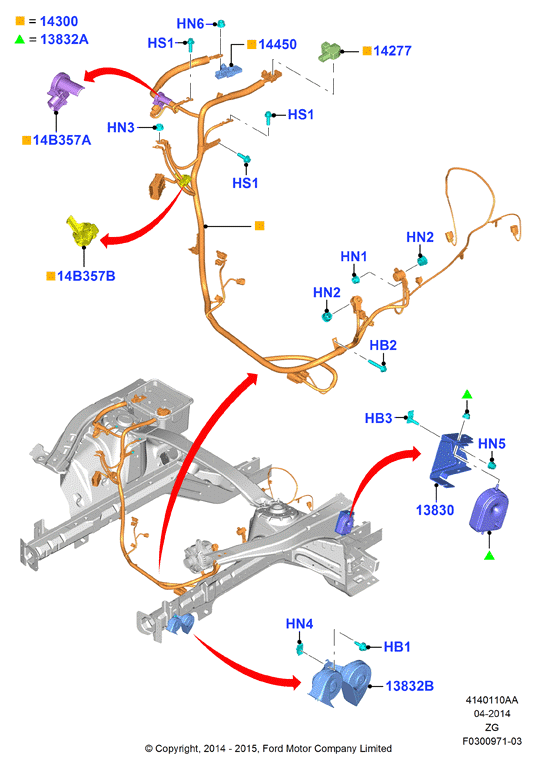 = 14300
= 13832A

HN6
HS1
14450
14277
14B357A
HN3
HS1
HS1
14B357B
HN2
HN1
HN2
HB2
HB3
HN5
13830
HN4
HB1
13832B

4140110AA
04-2014
ZG
F0300971-03

© Copyright, 2014 - 2015, Ford Motor Company Limited