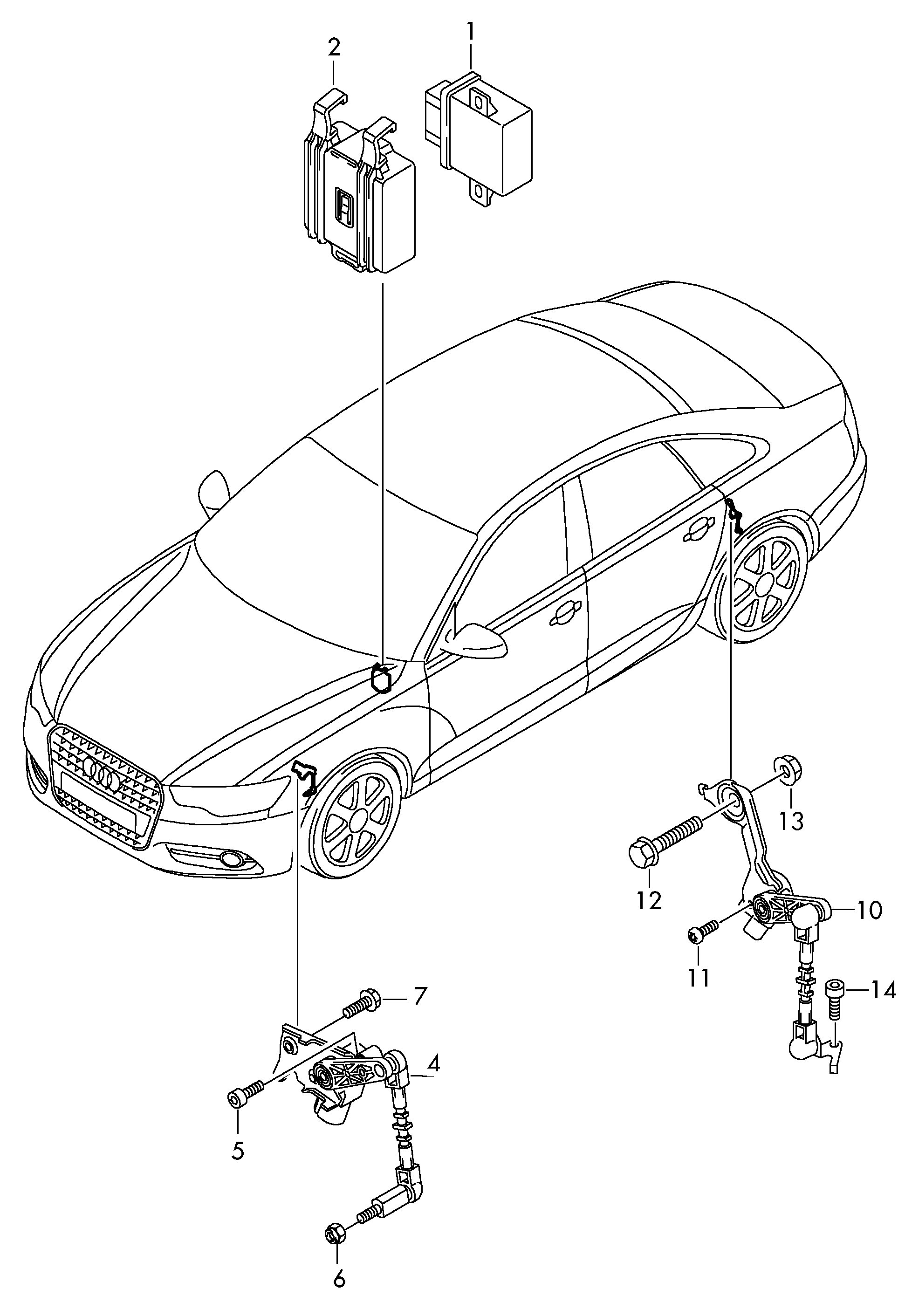 2
1
13
12
10
11
14
7
4
5
6