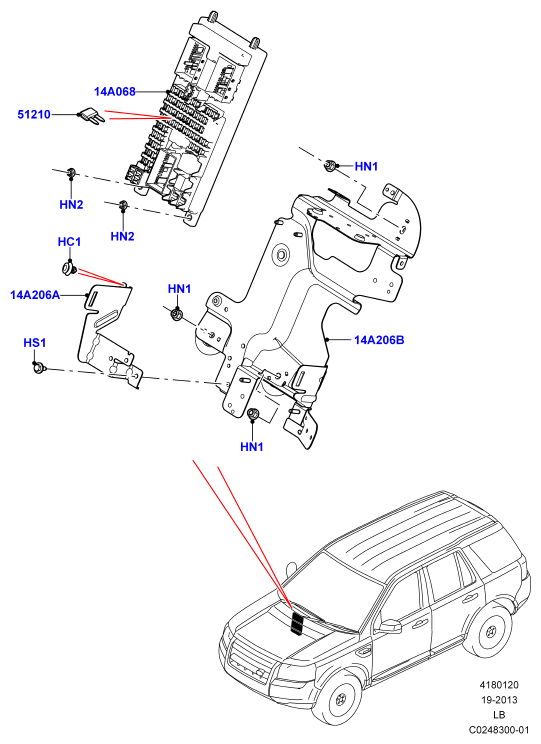 14A068
51210
HN1
HN2
HN2
HC1
14A206A
HN1
14A206B
HS1
HN1
4180120
19-2013
LB
C0248300-01