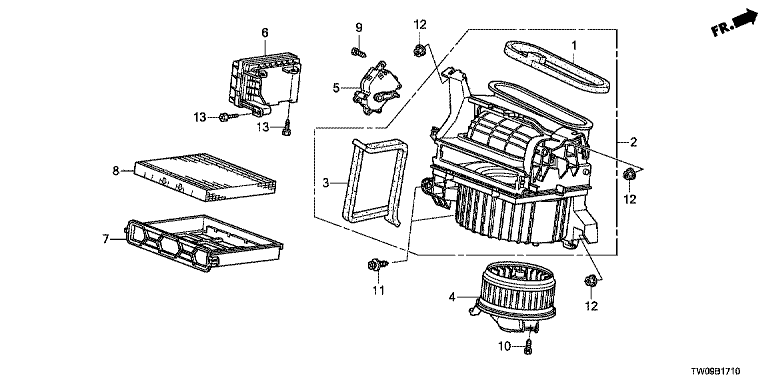 FR.
6
9
12
1
5
13
13
2
8
3
12
7
11
4
12
10
TW09B1710