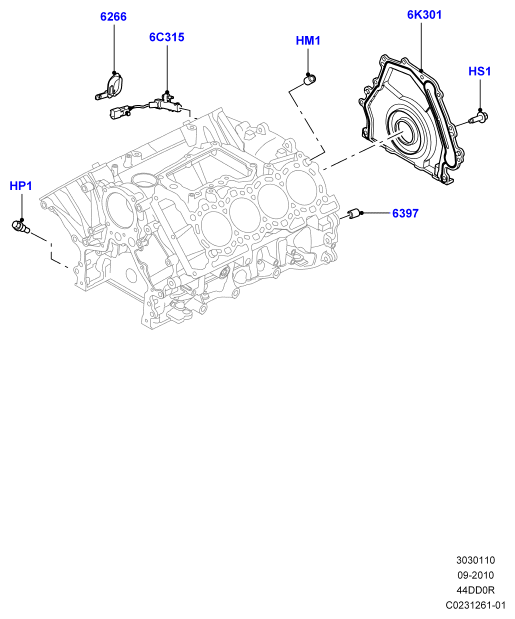 6266
6C315
HM1
6K301
HS1
HP1
6397

3030110
09-2010
44DD0R
C0231261-01