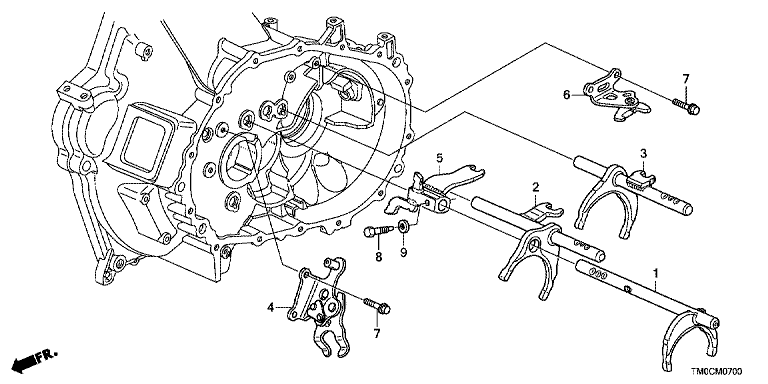 7
6
3
5
2
8
9
1
4
7
FR.
TM0CM0700