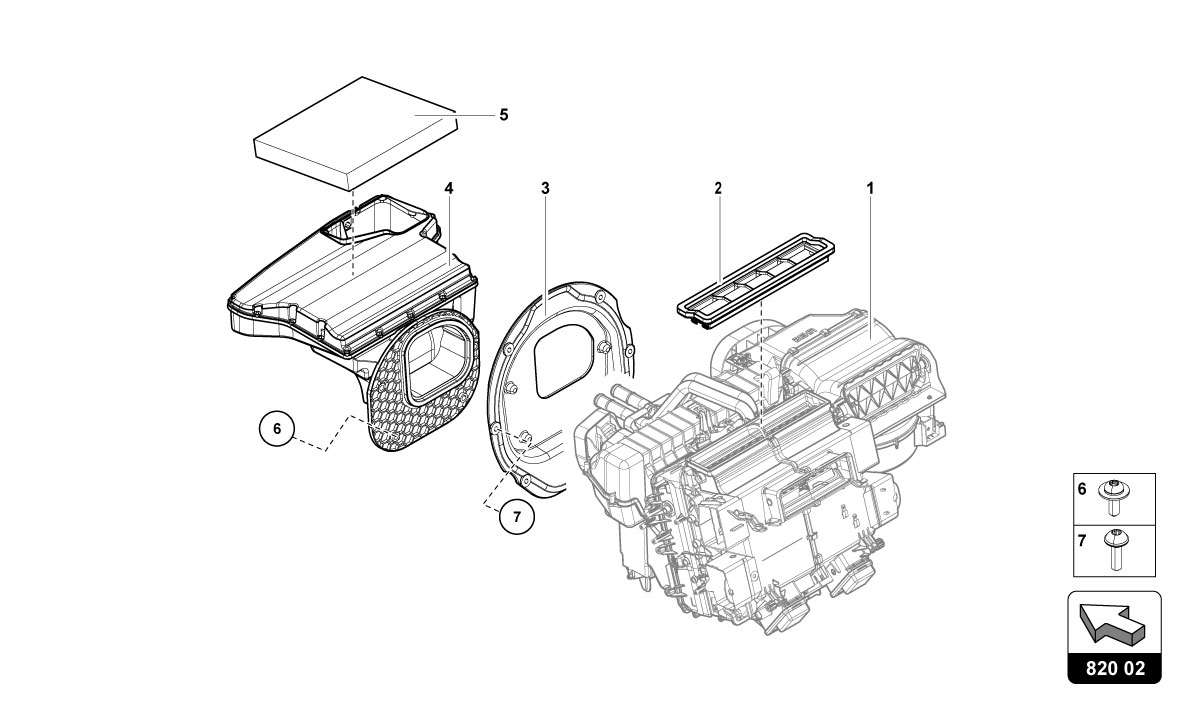 5
4
3
2
1
6
7
6
7
820 02