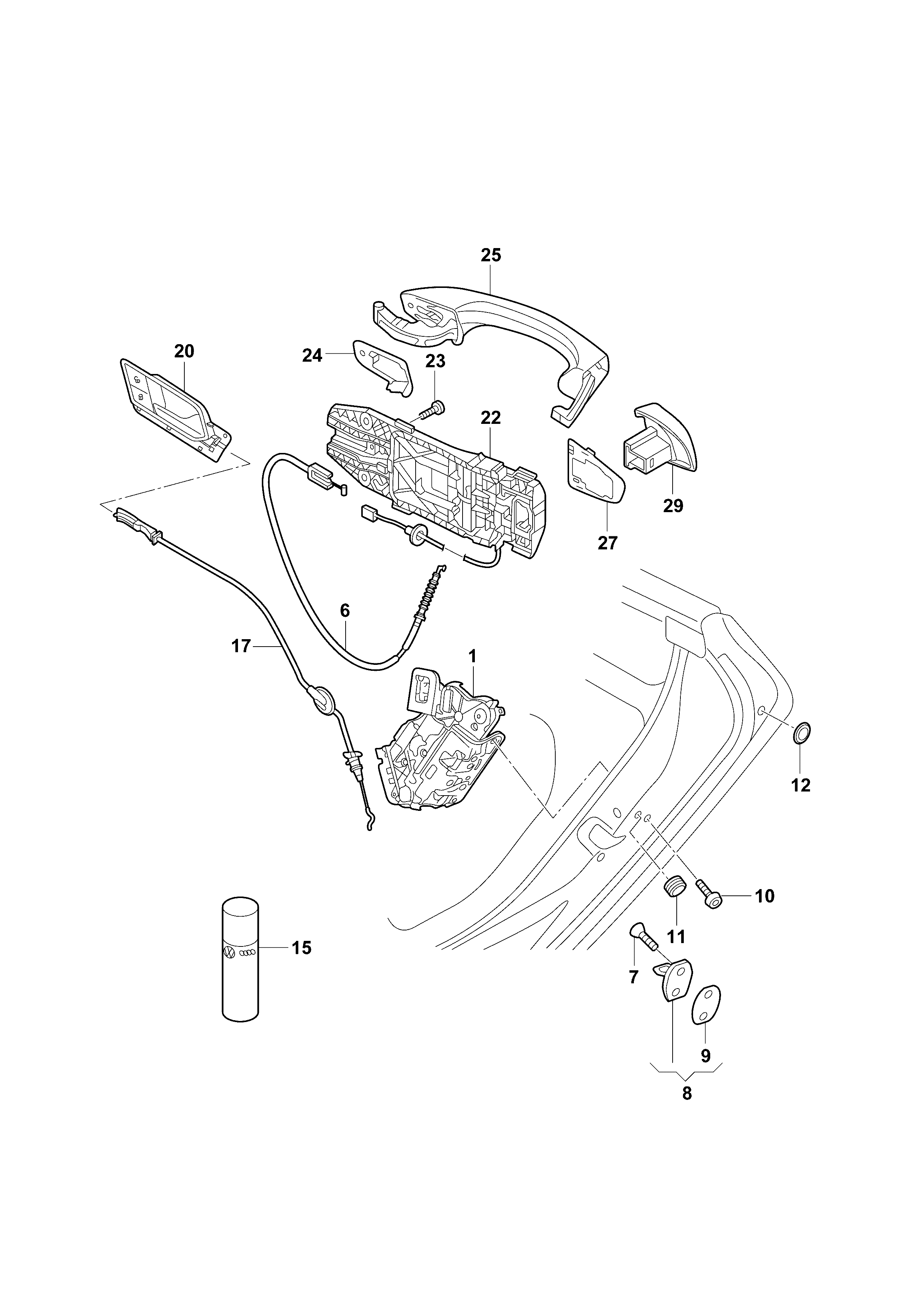 25
20
24
23
22
29
27
6
17
1
12
10
11
15
7
9
8