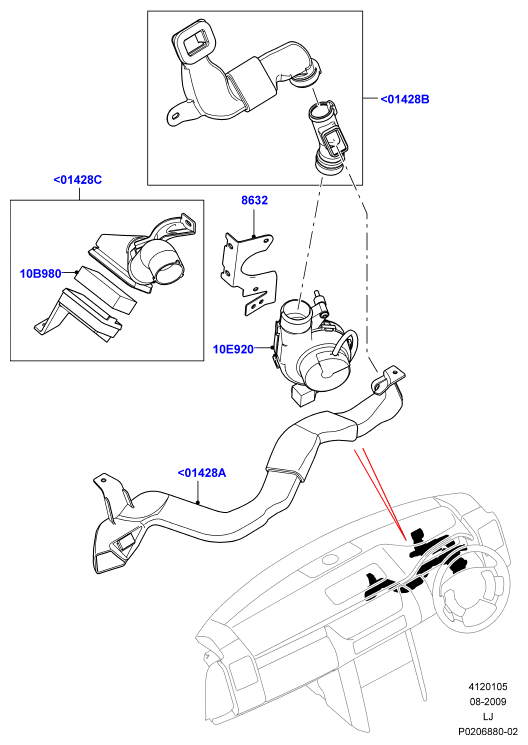 <01428B

<01428C

8632

10B980

10E920

<01428A

4120105
08-2009
LJ
P0206880-02