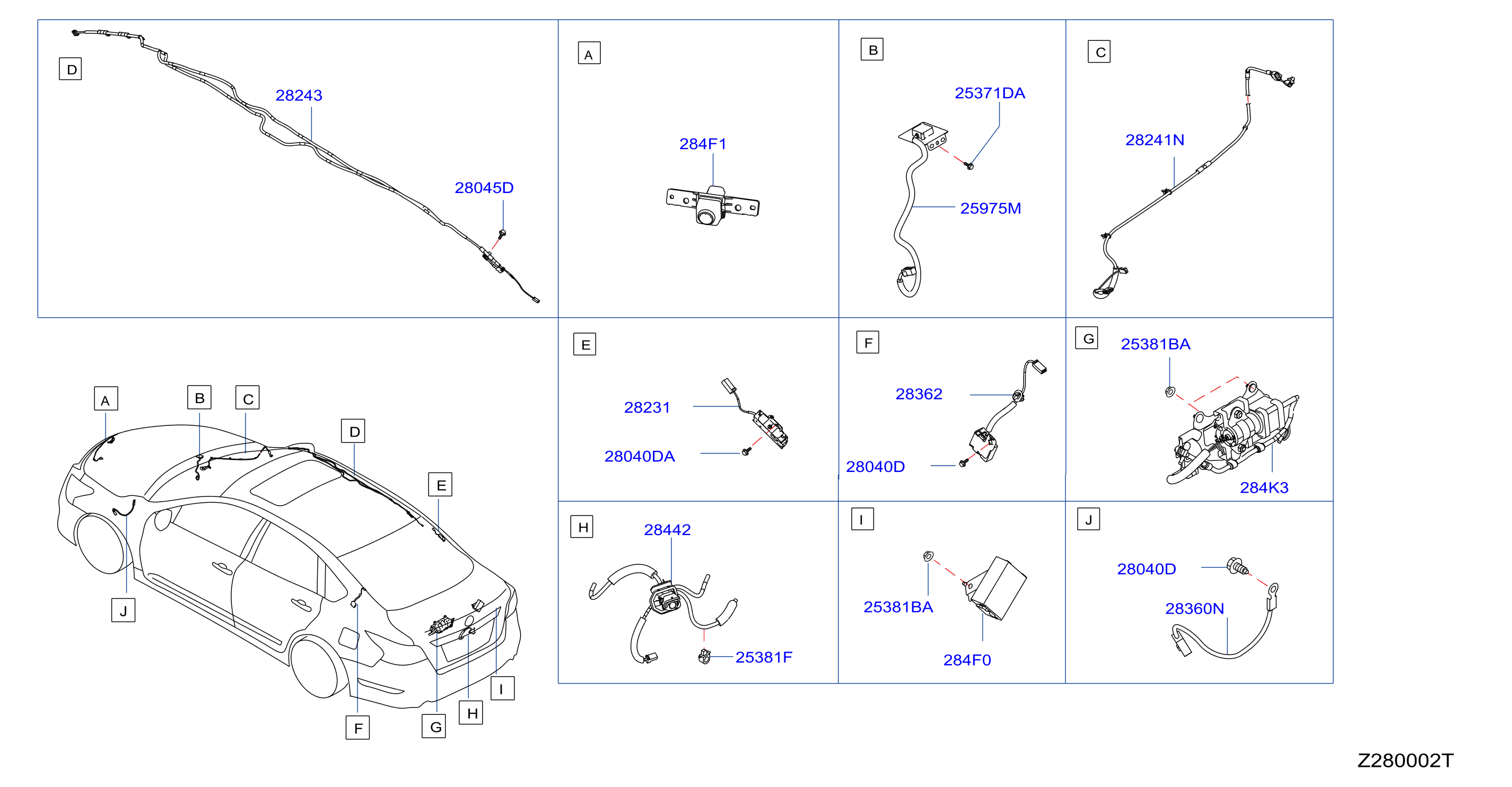 D
28243
28045D

A
284F1

B
25371DA
25975M

C
28241N

A B C D E J F G H I

E
28231
28040DA

F
28362
28040D

G
25381BA
284K3

H
28442
25381F

I
25381BA
284F0

J
28040D
28360N

Z280002T