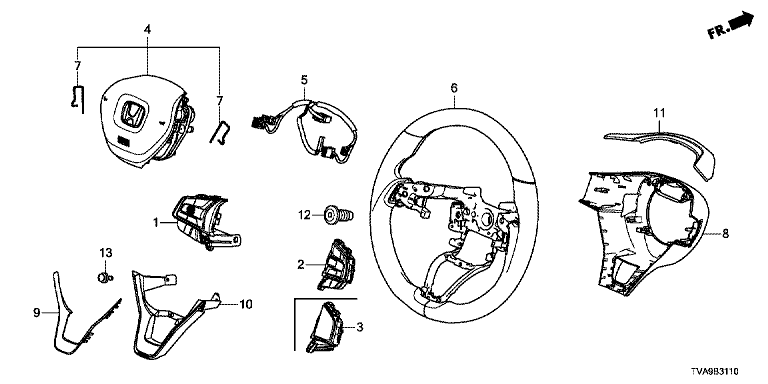 FR.
4
7
7
5
6
11
1
12
8
13
2
9
10
3
TVA9B3110