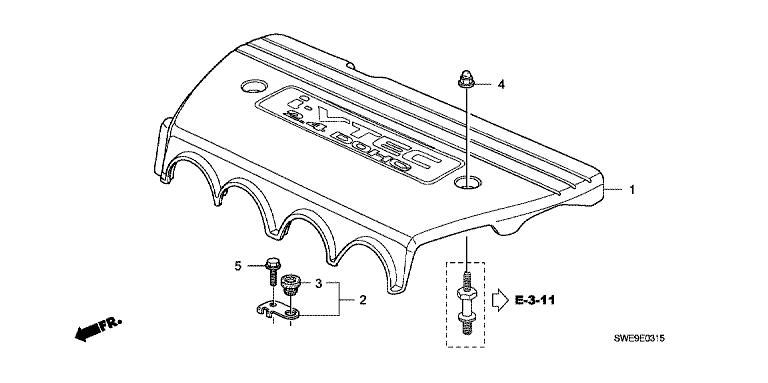 i-VTEC
2.4 DOHC
4
1
5
3
2
E-3-11
FR.
SWE9E0315