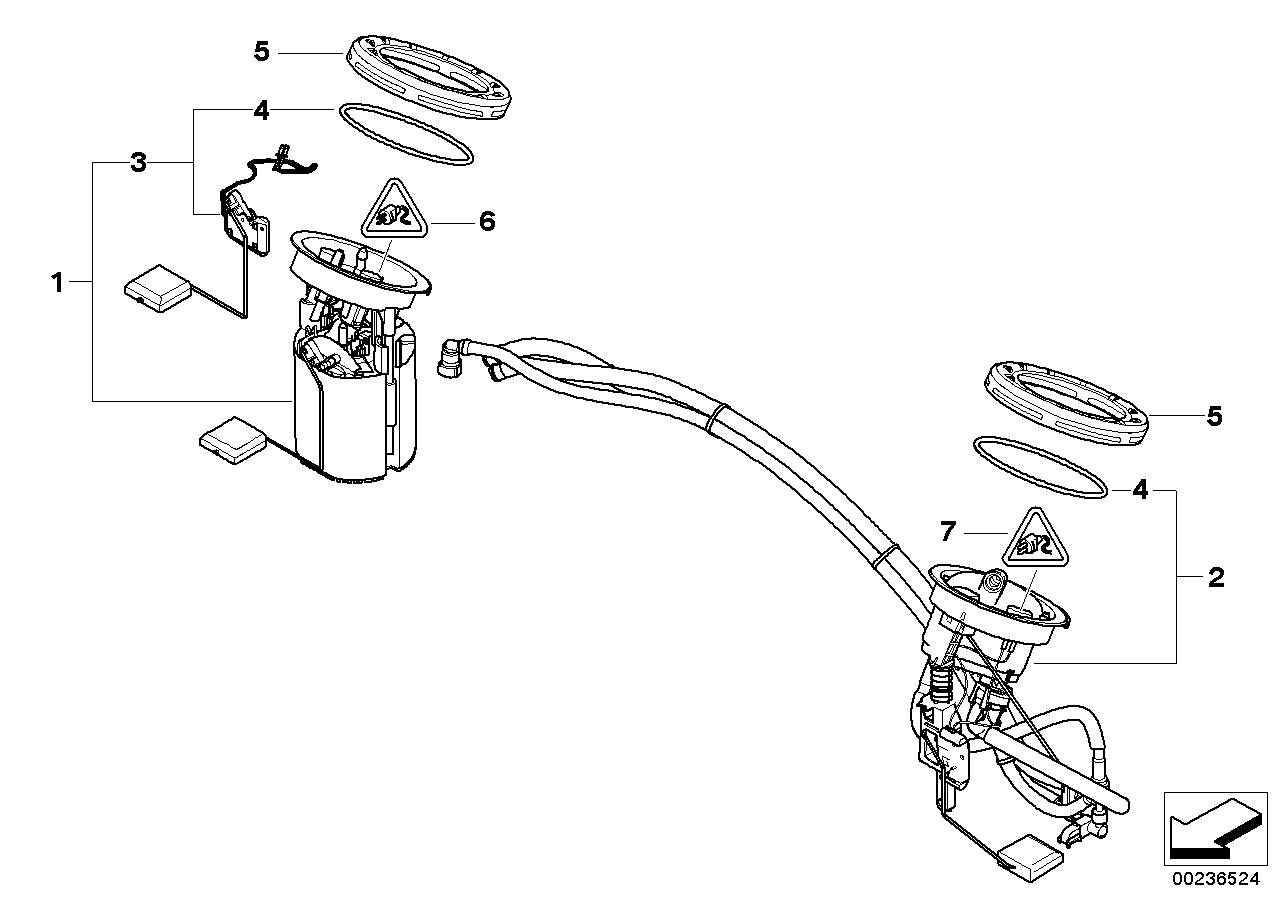 5
4
3
6
1
5
4
7
2
00236524