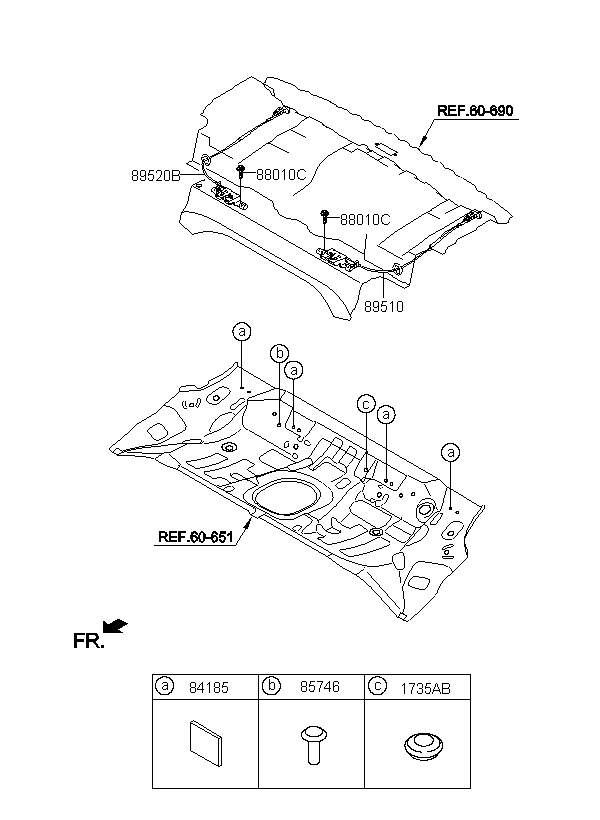 REF.60-690
89520B
88010C
88010C
89510
a
b
a
c
a
a
REF.60-651
FR.

| ⓐ 84185 | ⓑ 85746 | ⓒ 1735AB |
|---|---|---|
| | | |