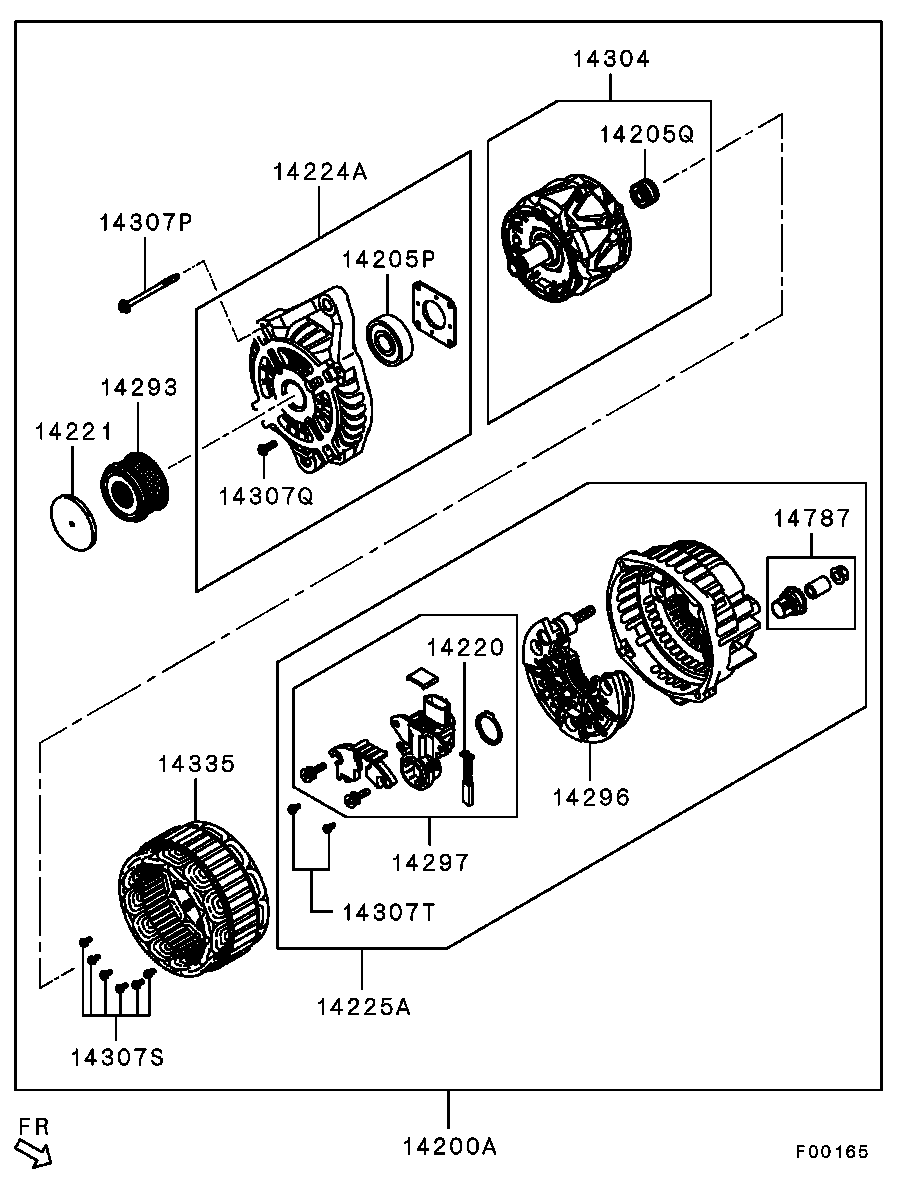 14304
14205Q
14224A
14307P
14205P
14293
14221
14307Q
14787
14220
14335
14296
14297
14307T
14225A
14307S
FR
14200A
F00165