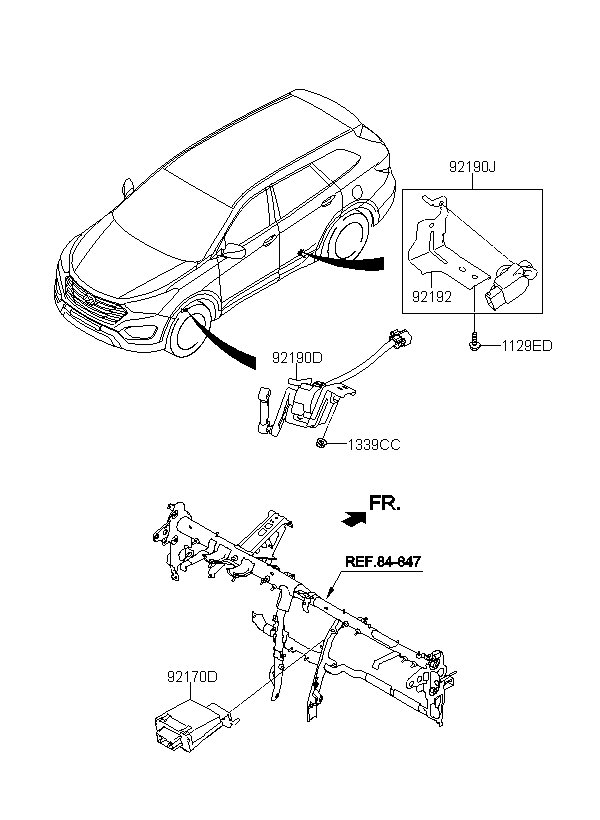 92190J

92192

1129ED

92190D

1339CC

FR.

REF.84-847

92170D