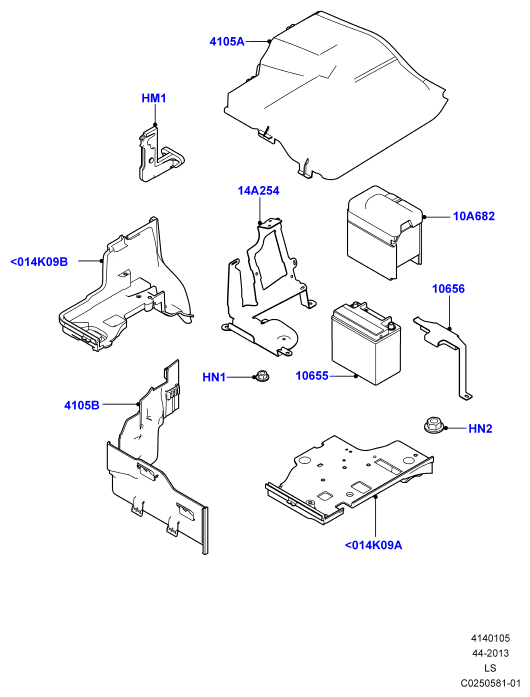 4105A

HM1

14A254

10A682

<014K09B

10656

HN1

10655

4105B

HN2

<014K09A

4140105
44-2013
LS
C0250581-01