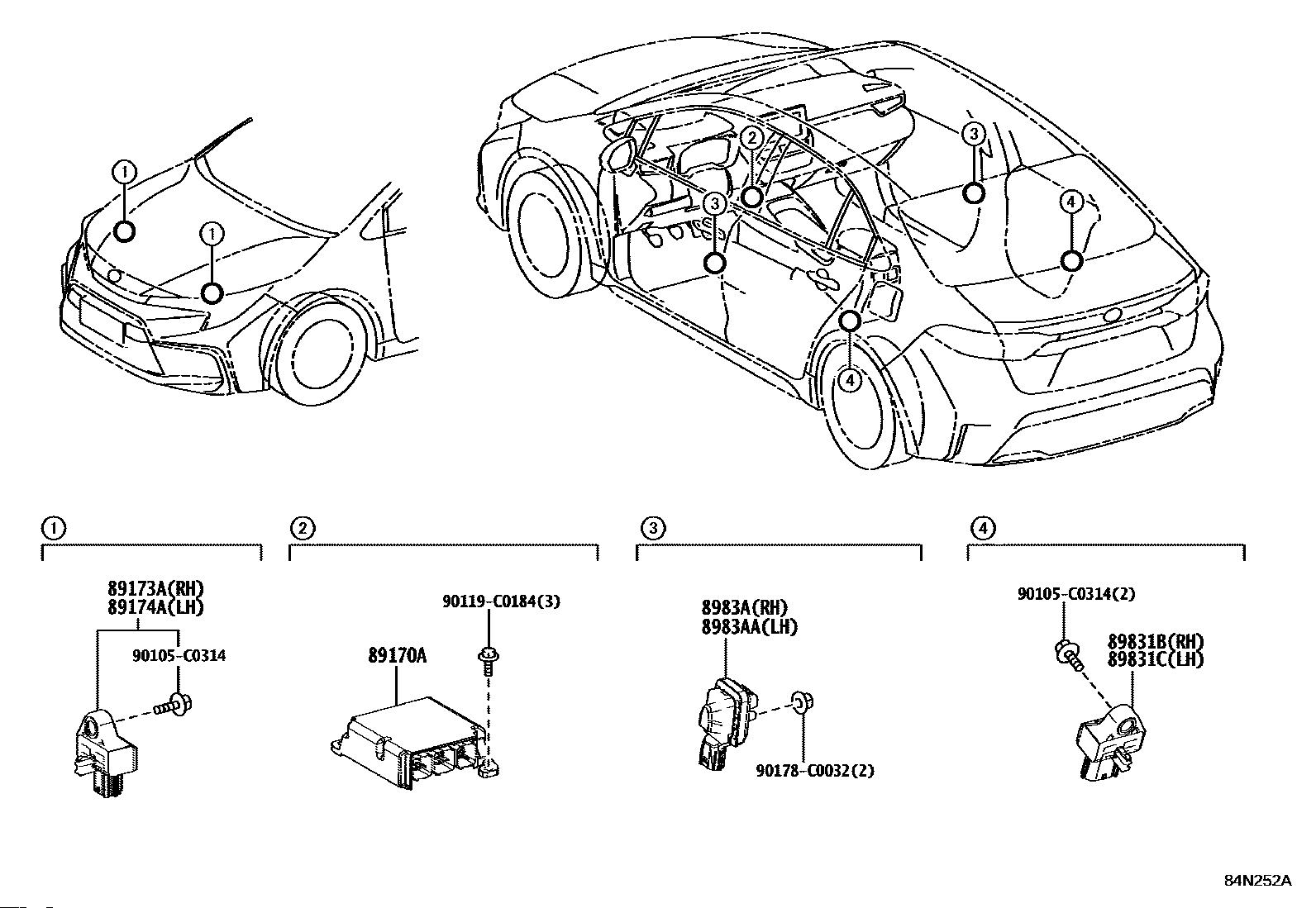 1
1
2
3
3
4
4

1
89173A(RH)
89174A(LH)
90105-C0314

2
90119-C0184(3)
89170A

3
8983A(RH)
8983AA(LH)
90178-C0032(2)

4
90105-C0314(2)
89831B(RH)
89831C(LH)

84N252A