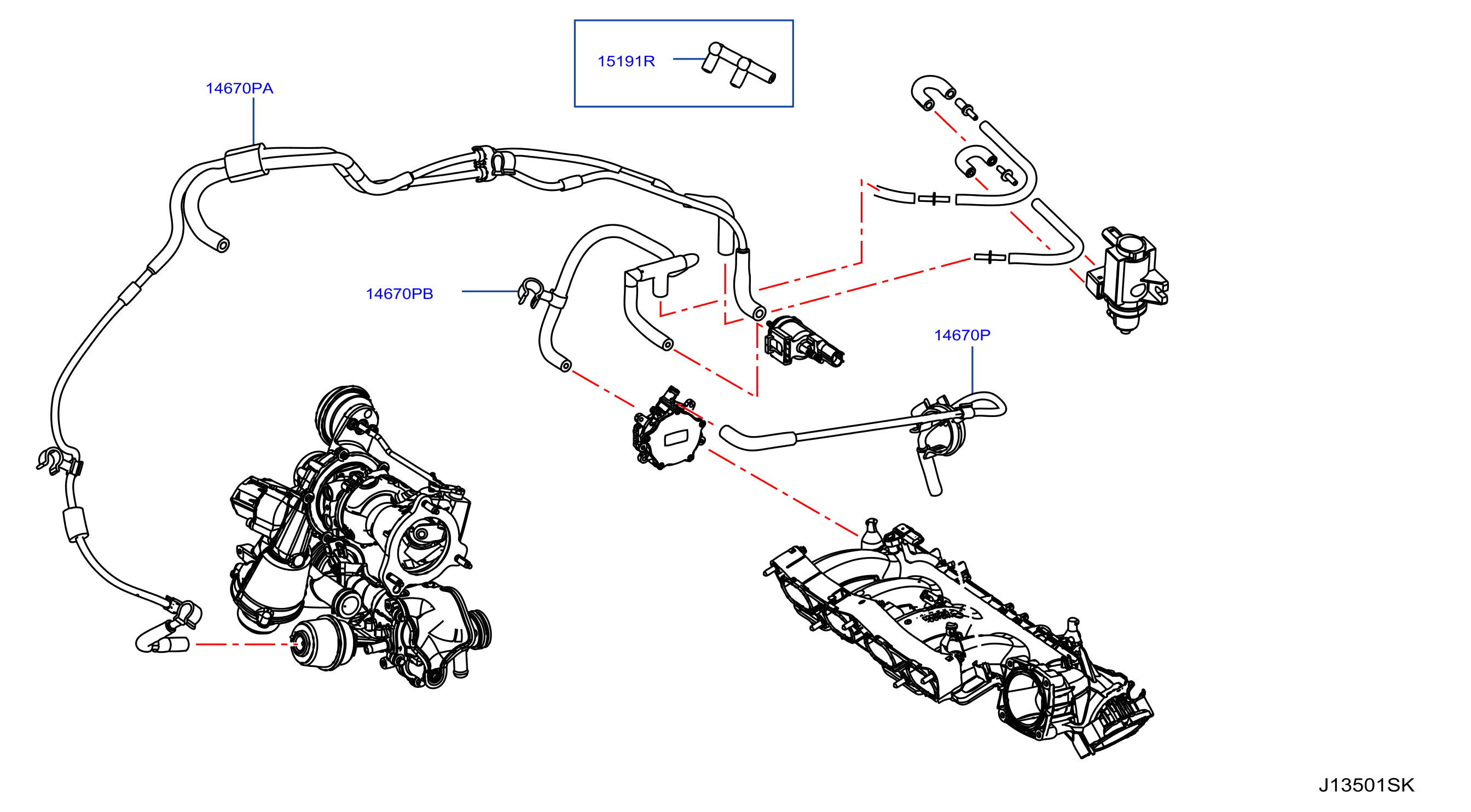 15191R

14670PA

14670PB

14670P

J13501SK